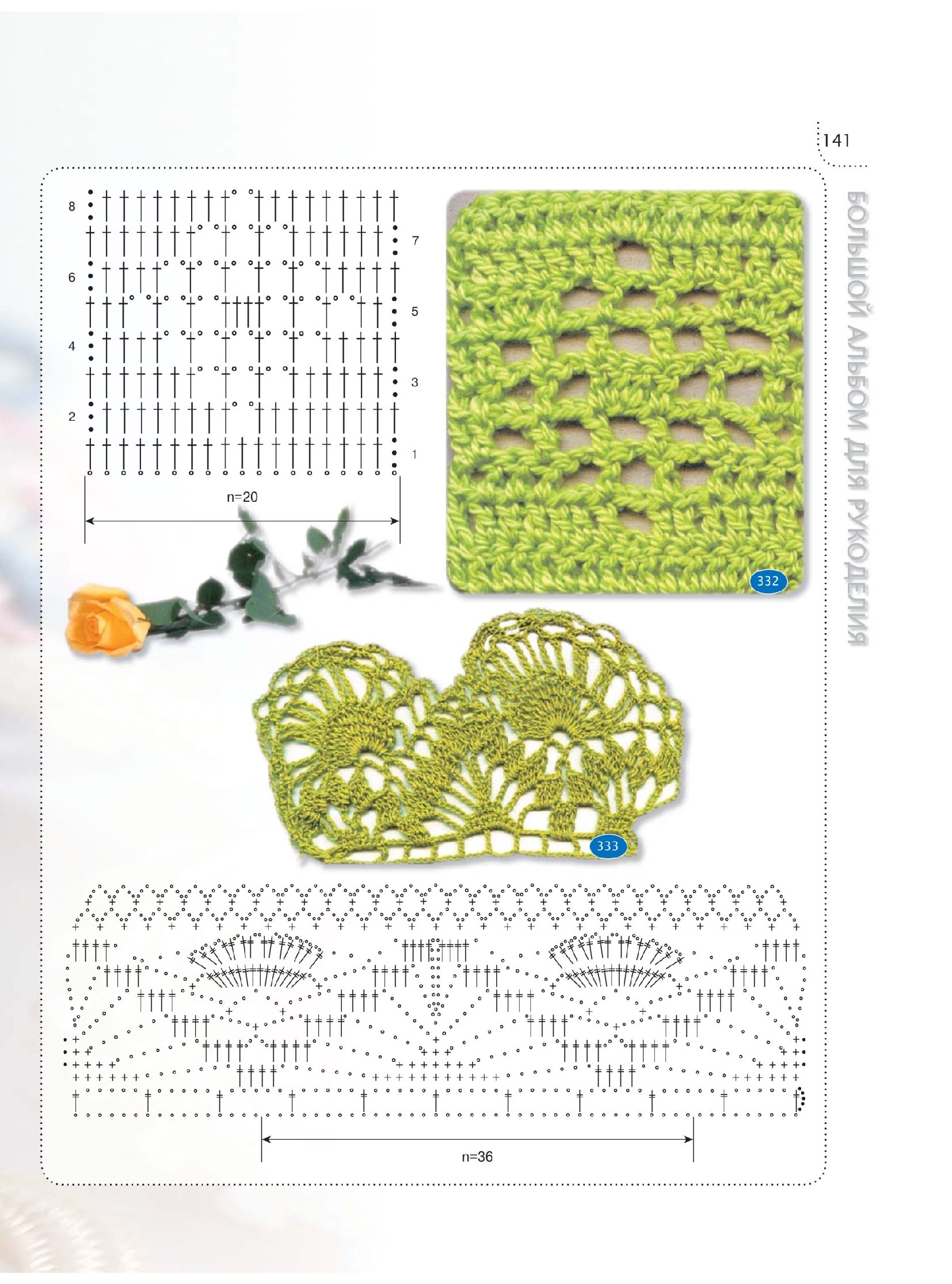 141

БОЛЬШОЙ АЛЬБОМ ДЛЯ РУКОДЕЛИЯ

8
7
6
5
4
3
2
1

n=20

332

333

n=36