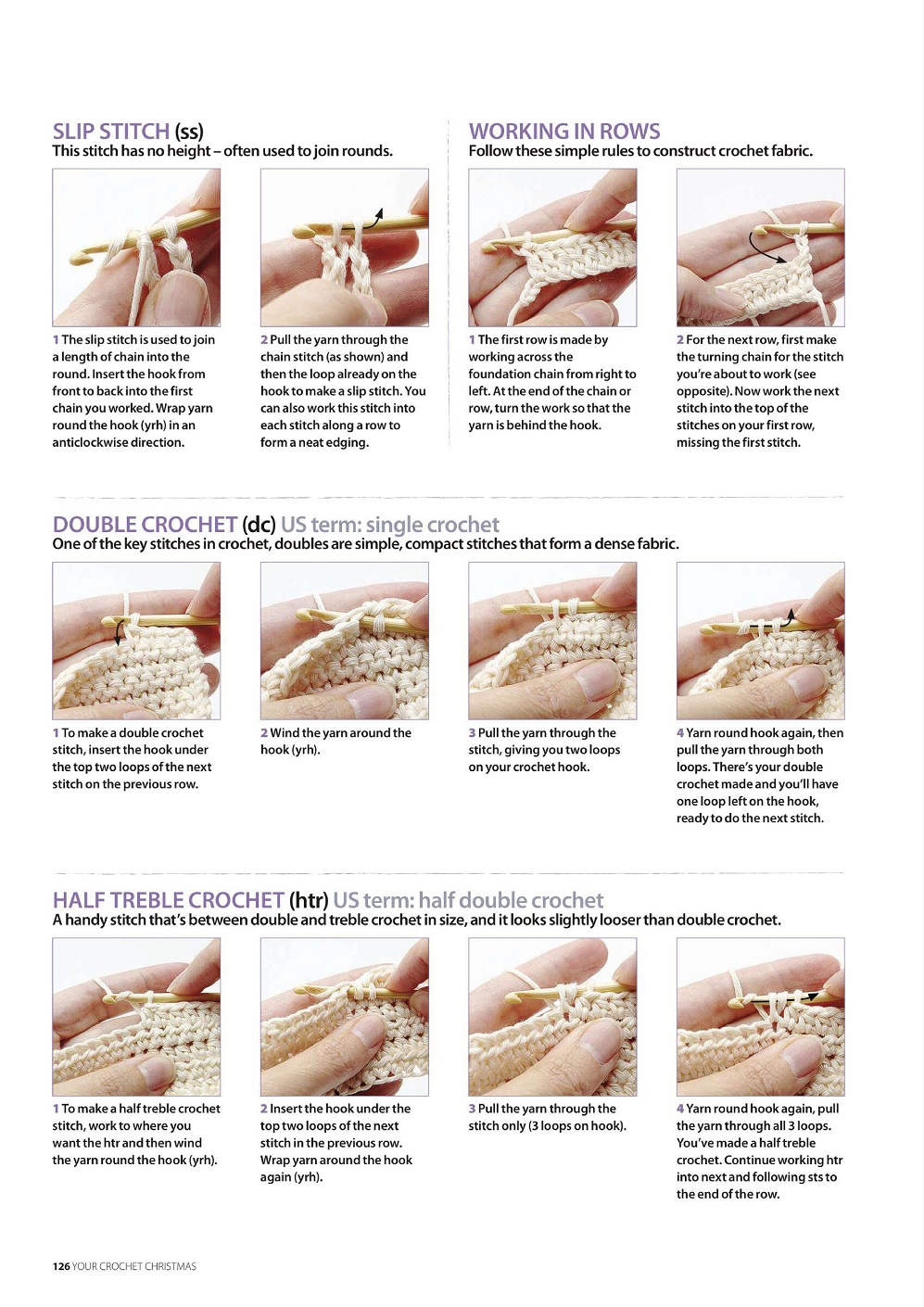 SLIP STITCH (ss)
This stitch has no height – often used to join rounds.

1 The slip stitch is used to join a length of chain into the round. Insert the hook from front to back into the first chain you worked. Wrap yarn round the hook (yrh) in an anticlockwise direction.

2 Pull the yarn through the chain stitch (as shown) and then the loop already on the hook to make a slip stitch. You can also work this stitch into each stitch along a row to form a neat edging.

WORKING IN ROWS
Follow these simple rules to construct crochet fabric.

1 The first row is made by working across the foundation chain from right to left. At the end of the chain or row, turn the work so that the yarn is behind the hook.

2 For the next row, first make the turning chain for the stitch you're about to work (see opposite). Now work the next stitch into the top of the stitches on your first row, missing the first stitch.

DOUBLE CROCHET (dc) US term: single crochet
One of the key stitches in crochet, doubles are simple, compact stitches that form a dense fabric.

1 To make a double crochet stitch, insert the hook under the top two loops of the next stitch on the previous row.

2 Wind the yarn around the hook (yrh).

3 Pull the yarn through the stitch, giving you two loops on your crochet hook.

4 Yarn round hook again, then pull the yarn through both loops. There's your double crochet made and you'll have one loop left on the hook, ready to do the next stitch.

HALF TREBLE CROCHET (htr) US term: half double crochet
A handy stitch that's between double and treble crochet in size, and it looks slightly looser than double crochet.

1 To make a half treble crochet stitch, work to where you want the htr and then wind the yarn round the hook (yrh).

2 Insert the hook under the top two loops of the next stitch in the previous row. Wrap yarn around the hook again (yrh).

3 Pull the yarn through the stitch only (3 loops on hook).

4 Yarn round hook again, pull the yarn through all 3 loops. You've made a half treble crochet. Continue working htr into next and following sts to the end of the row.

126 YOUR CROCHET CHRISTMAS