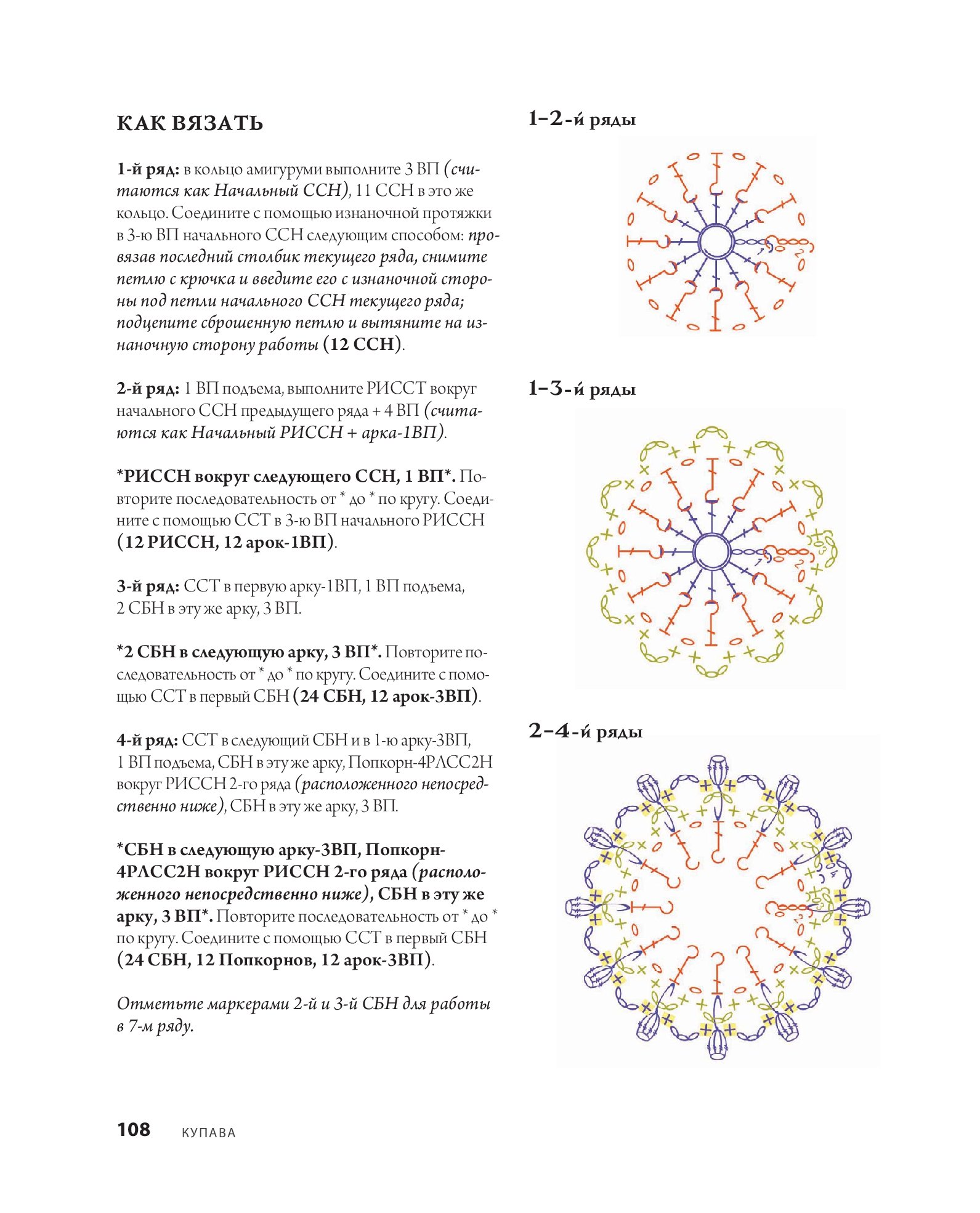 КАК ВЯЗАТЬ

1-й ряд: в кольцо амигуруми выполните 3 ВП (считаются как Начальный ССН), 11 ССН в это же кольцо. Соедините с помощью изнаночной протяжки в 3-ю ВП начального ССН следующим способом: провязав последний столбик текущего ряда, снимите петлю с крючка и введите его с изнаночной стороны под петли начального ССН текущего ряда; подцепите сброшенную петлю и вытяните на изнаночную сторону работы (12 ССН).

2-й ряд: 1 ВП подъема, выполните РИССТ вокруг начального ССН предыдущего ряда + 4 ВП (считаются как Начальный РИССН + арка-1ВП).

*РИССН вокруг следующего ССН, 1 ВП*. Повторите последовательность от * до * по кругу. Соедините с помощью ССТ в 3-ю ВП начального РИССН (12 РИССН, 12 арок-1ВП).

3-й ряд: ССТ в первую арку-1ВП, 1 ВП подъема, 2 СБН в эту же арку, 3 ВП.

*2 СБН в следующую арку, 3 ВП*. Повторите последовательность от * до * по кругу. Соедините с помощью ССТ в первый СБН (24 СБН, 12 арок-3ВП).

4-й ряд: ССТ в следующий СБН и в 1-ю арку-3ВП, 1 ВП подъема, СБН в эту же арку, Попкорн-4РЛСС2Н вокруг РИССН 2-го ряда (расположенного непосредственно ниже), СБН в эту же арку, 3 ВП.

*СБН в следующую арку-3ВП, Попкорн-4РЛСС2Н вокруг РИССН 2-го ряда (расположенного непосредственно ниже), СБН в эту же арку, 3 ВП*. Повторите последовательность от * до * по кругу. Соедините с помощью ССТ в первый СБН (24 СБН, 12 Попкорнов, 12 арок-3ВП).

Отметьте маркерами 2-й и 3-й СБН для работы в 7-м ряду.

1–2-й ряды

1
2

1–3-й ряды

1
2
3

2–4-й ряды

2
3
4

108 КУПАВА