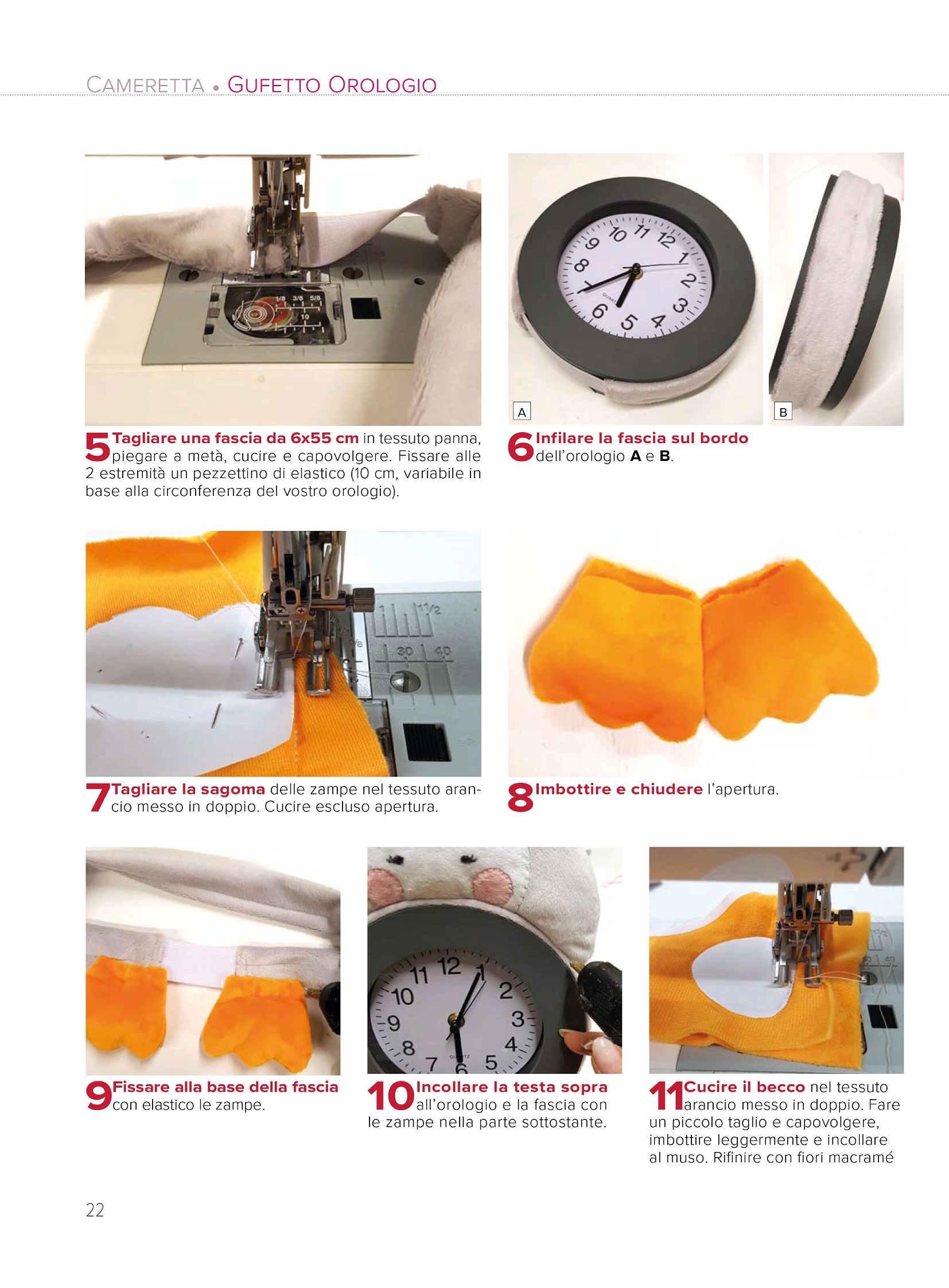 CAMERETTA • GUFETTO OROLOGIO

A

B

5 Tagliare una fascia da 6x55 cm in tessuto panna, piegare a metà, cucire e capovolgere. Fissare alle 2 estremità un pezzettino di elastico (10 cm, variabile in base alla circonferenza del vostro orologio).

6 Infilare la fascia sul bordo dell'orologio A e B.

7 Tagliare la sagoma delle zampe nel tessuto arancio messo in doppio. Cucire escluso apertura.

8 Imbottire e chiudere l'apertura.

9 Fissare alla base della fascia con elastico le zampe.

10 Incollare la testa sopra all'orologio e la fascia con le zampe nella parte sottostante.

11 Cucire il becco nel tessuto arancio messo in doppio. Fare un piccolo taglio e capovolgere, imbottire leggermente e incollare al muso. Rifinire con fiori macramé

22