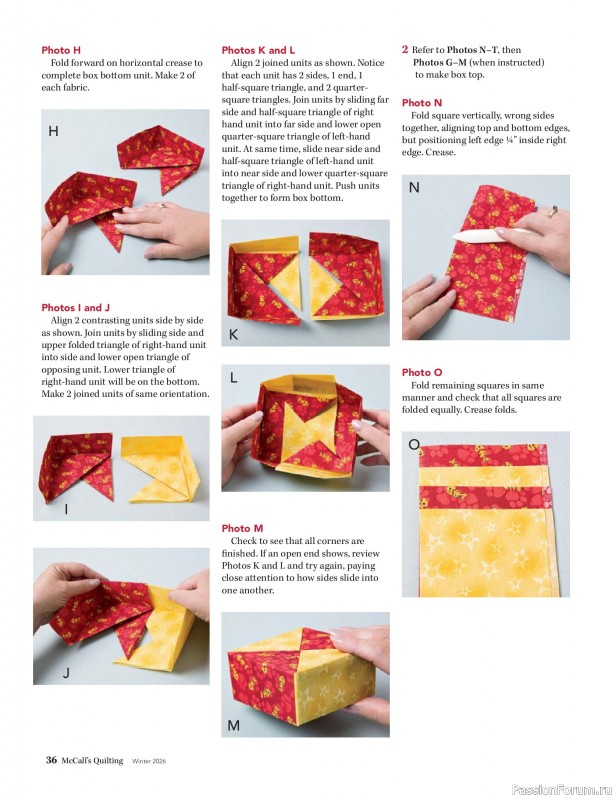 Photo H
Fold forward on horizontal crease to complete box bottom unit. Make 2 of each fabric.

H

Photos I and J
Align 2 contrasting units side by side as shown. Join units by sliding side and upper folded triangle of right-hand unit into side and lower open triangle of opposing unit. Lower triangle of right-hand unit will be on the bottom. Make 2 joined units of same orientation.

I

J

Photos K and L
Align 2 joined units as shown. Notice that each unit has 2 sides, 1 end, 1 half-square triangle, and 2 quarter-square triangles. Join units by sliding far side and half-square triangle of right hand unit into far side and lower open quarter-square triangle of left-hand unit. At same time, slide near side and half-square triangle of left-hand unit into near side and lower quarter-square triangle of right-hand unit. Push units together to form box bottom.

K

L

Photo M
Check to see that all corners are finished. If an open end shows, review Photos K and L and try again, paying close attention to how sides slide into one another.

M

2 Refer to Photos N–T, then Photos G–M (when instructed) to make box top.

Photo N
Fold square vertically, wrong sides together, aligning top and bottom edges, but positioning left edge ¼" inside right edge. Crease.

N

Photo O
Fold remaining squares in same manner and check that all squares are folded equally. Crease folds.

O

36 McCall's Quilting Winter 2026

PassionForum.ru