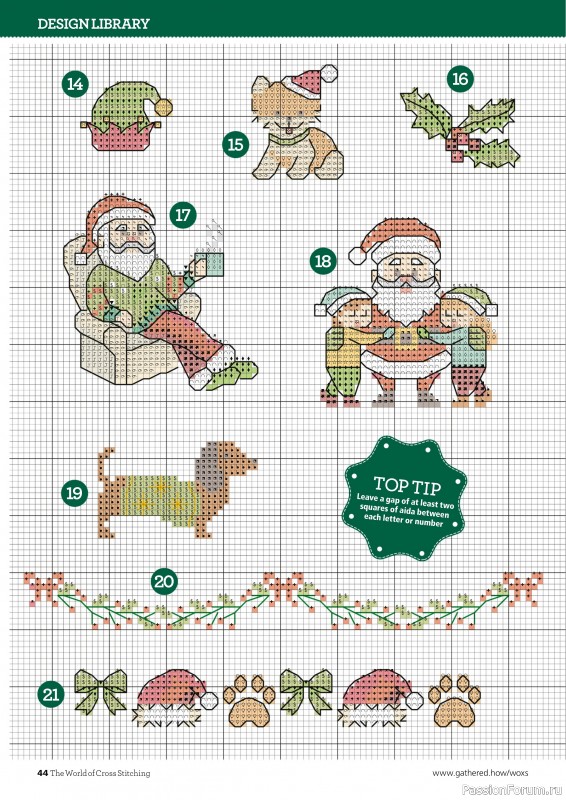 DESIGN LIBRARY

14

15

16

17

18

19

TOP TIP
Leave a gap of at least two squares of aida between each letter or number

20

21

44 The World of Cross Stitching

www.gathered.how/woxs

PassionForum.ru