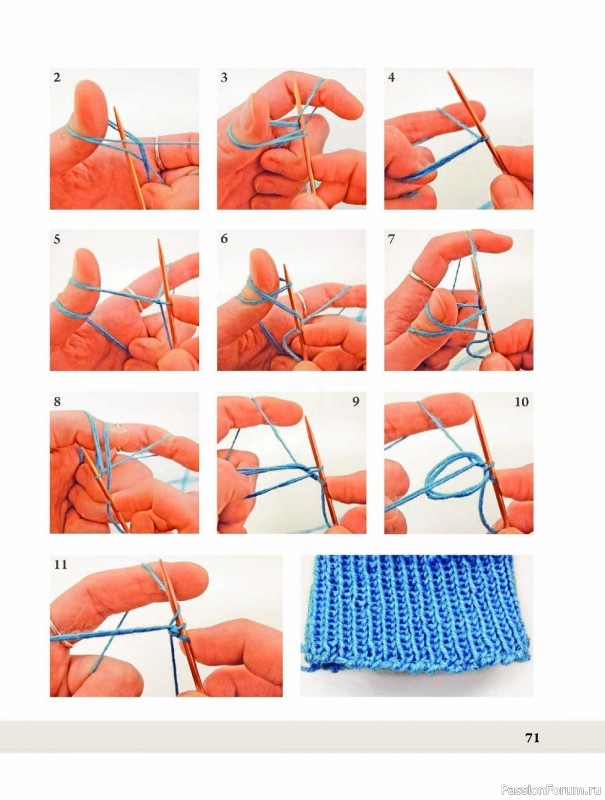 2

3

4

5

6

7

8

9

10

11

71

PassionForum.ru