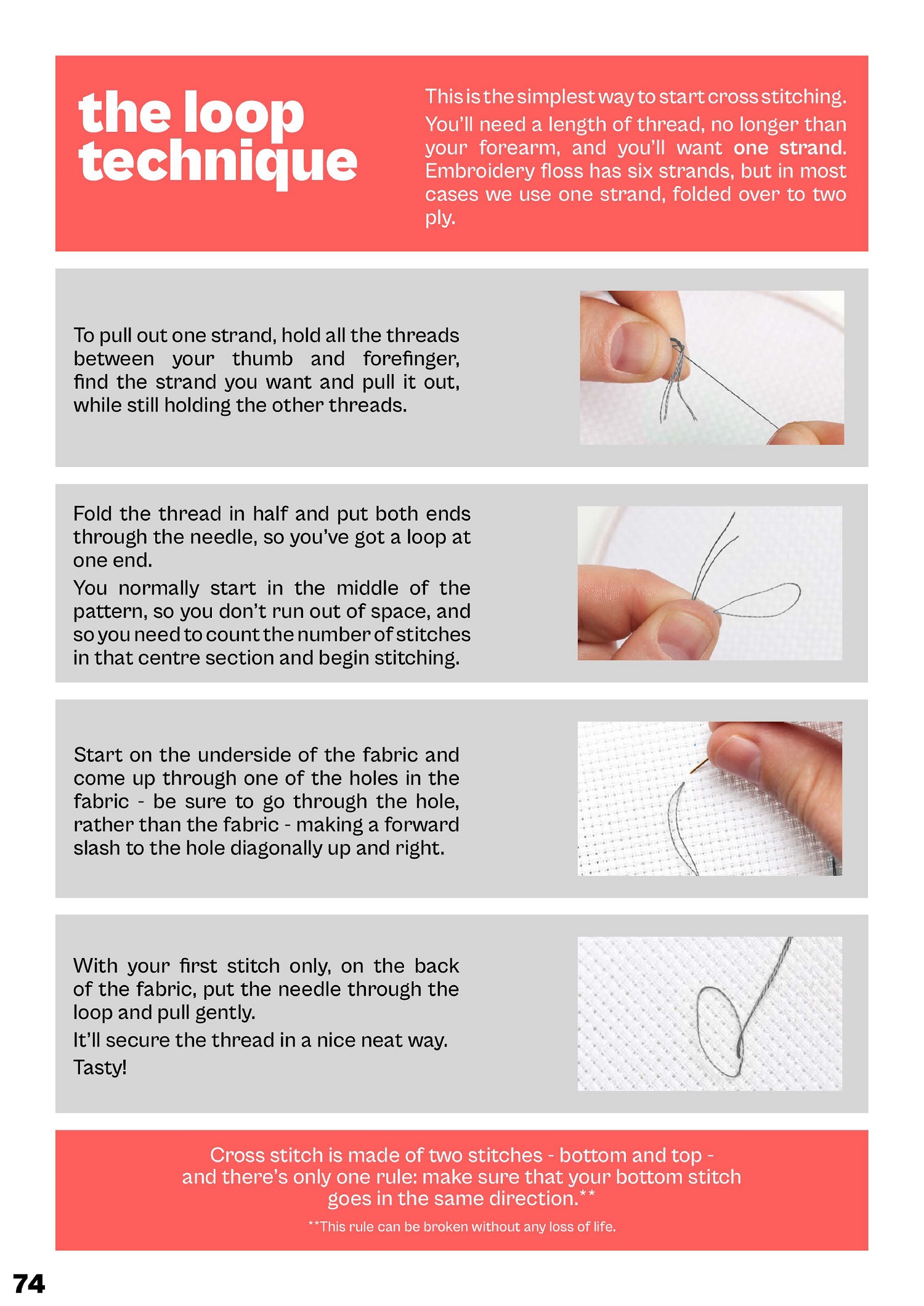 the loop technique

This is the simplest way to start cross stitching. You'll need a length of thread, no longer than your forearm, and you'll want one strand. Embroidery floss has six strands, but in most cases we use one strand, folded over to two ply.

To pull out one strand, hold all the threads between your thumb and forefinger, find the strand you want and pull it out, while still holding the other threads.

Fold the thread in half and put both ends through the needle, so you've got a loop at one end.

You normally start in the middle of the pattern, so you don't run out of space, and so you need to count the number of stitches in that centre section and begin stitching.

Start on the underside of the fabric and come up through one of the holes in the fabric - be sure to go through the hole, rather than the fabric - making a forward slash to the hole diagonally up and right.

With your first stitch only, on the back of the fabric, put the needle through the loop and pull gently.

It'll secure the thread in a nice neat way.

Tasty!

Cross stitch is made of two stitches - bottom and top - and there's only one rule: make sure that your bottom stitch goes in the same direction.**

**This rule can be broken without any loss of life.

74