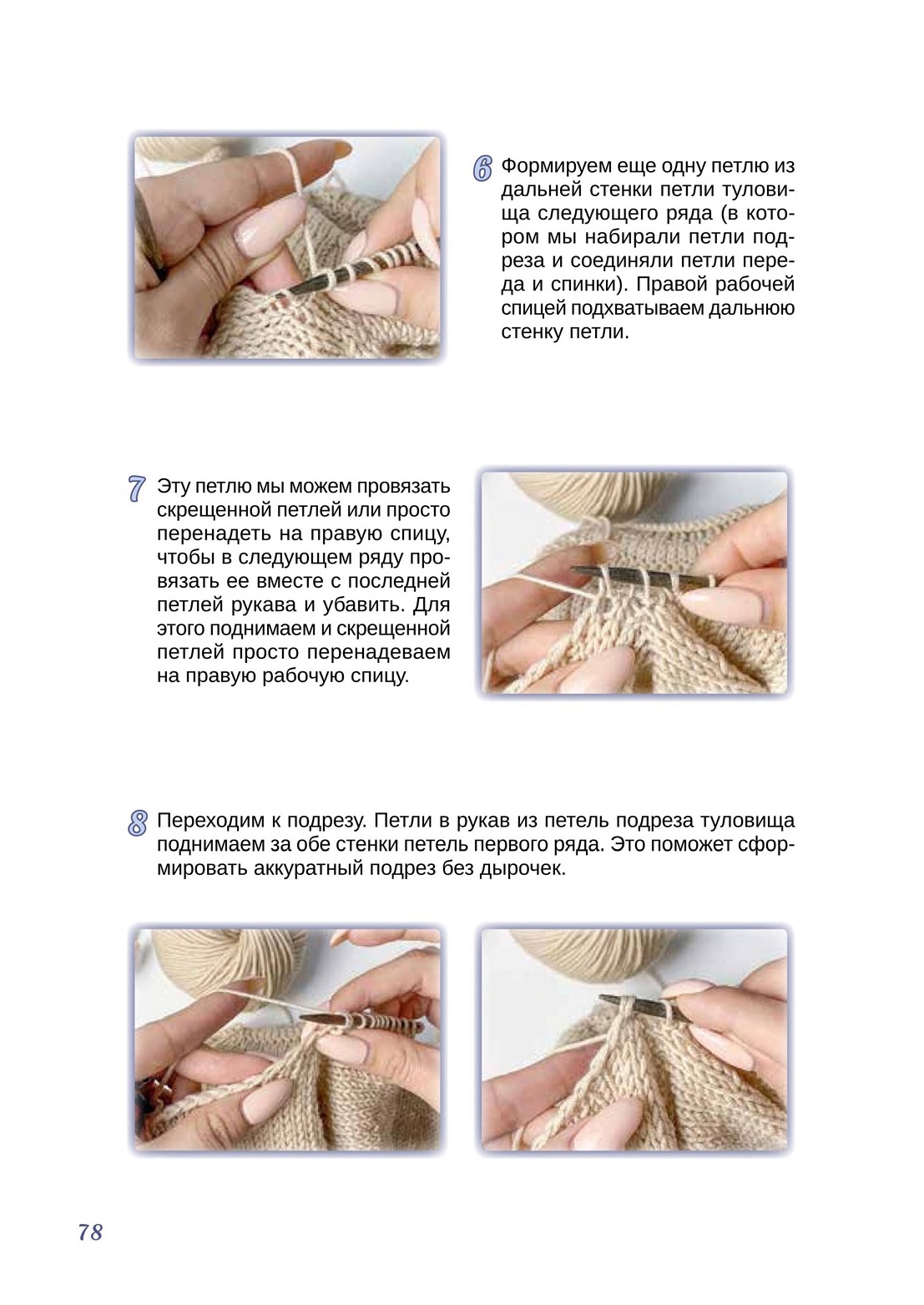 6 Формируем еще одну петлю из дальней стенки петли туловища следующего ряда (в котором мы набирали петли подреза и соединяли петли переда и спинки). Правой рабочей спицей подхватываем дальнюю стенку петли.

7 Эту петлю мы можем провязать скрещенной петлей или просто перенадеть на правую спицу, чтобы в следующем ряду провязать ее вместе с последней петлей рукава и убавить. Для этого поднимаем и скрещенной петлей просто перенадеваем на правую рабочую спицу.

8 Переходим к подрезу. Петли в рукав из петель подреза туловища поднимаем за обе стенки петель первого ряда. Это поможет сформировать аккуратный подрез без дырочек.

78