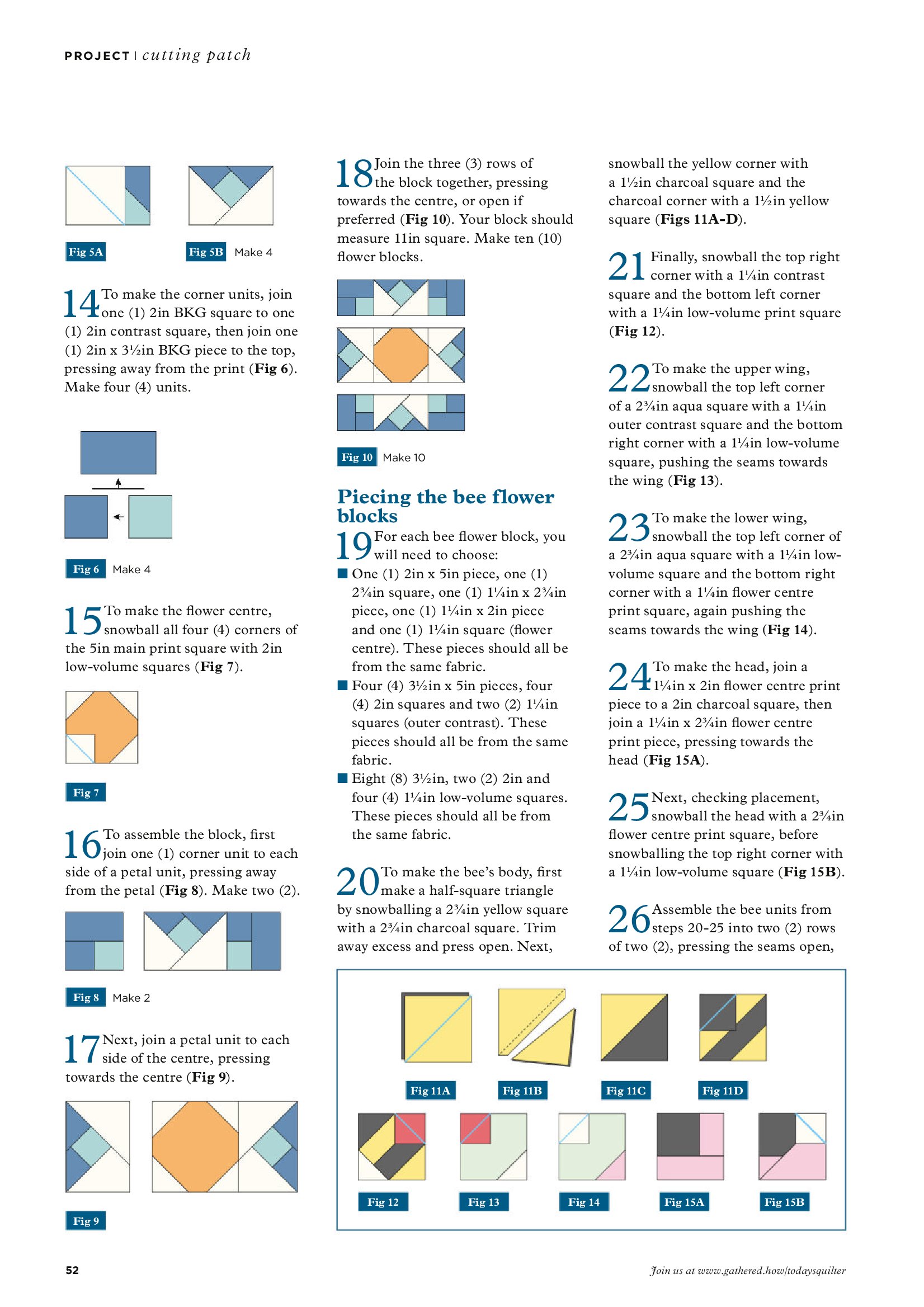 PROJECT | cutting patch

Fig 5A

Fig 5B Make 4

14 To make the corner units, join one (1) 2in BKG square to one (1) 2in contrast square, then join one (1) 2in x 3½in BKG piece to the top, pressing away from the print (Fig 6). Make four (4) units.

Fig 6 Make 4

15 To make the flower centre, snowball all four (4) corners of the 5in main print square with 2in low-volume squares (Fig 7).

Fig 7

16 To assemble the block, first join one (1) corner unit to each side of a petal unit, pressing away from the petal (Fig 8). Make two (2).

Fig 8 Make 2

17 Next, join a petal unit to each side of the centre, pressing towards the centre (Fig 9).

Fig 9

18 Join the three (3) rows of the block together, pressing towards the centre, or open if preferred (Fig 10). Your block should measure 11in square. Make ten (10) flower blocks.

Fig 10 Make 10

Piecing the bee flower blocks

19 For each bee flower block, you will need to choose:
■ One (1) 2in x 5in piece, one (1) 2¾in square, one (1) 1¼in x 2¾in piece, one (1) 1¼in x 2in piece and one (1) 1¼in square (flower centre). These pieces should all be from the same fabric.
■ Four (4) 3½in x 5in pieces, four (4) 2in squares and two (2) 1¼in squares (outer contrast). These pieces should all be from the same fabric.
■ Eight (8) 3½in, two (2) 2in and four (4) 1¼in low-volume squares. These pieces should all be from the same fabric.

20 To make the bee's body, first make a half-square triangle by snowballing a 2¾in yellow square with a 2¾in charcoal square. Trim away excess and press open. Next, snowball the yellow corner with a 1½in charcoal square and the charcoal corner with a 1½in yellow square (Figs 11A-D).

21 Finally, snowball the top right corner with a 1¼in contrast square and the bottom left corner with a 1¼in low-volume print square (Fig 12).

22 To make the upper wing, snowball the top left corner of a 2¾in aqua square with a 1¼in outer contrast square and the bottom right corner with a 1¼in low-volume square, pushing the seams towards the wing (Fig 13).

23 To make the lower wing, snowball the top left corner of a 2¾in aqua square with a 1¼in low-volume square and the bottom right corner with a 1¼in flower centre print square, again pushing the seams towards the wing (Fig 14).

24 To make the head, join a 1¼in x 2in flower centre print piece to a 2in charcoal square, then join a 1¼in x 2¾in flower centre print piece, pressing towards the head (Fig 15A).

25 Next, checking placement, snowball the head with a 2¾in flower centre print square, before snowballing the top right corner with a 1¼in low-volume square (Fig 15B).

26 Assemble the bee units from steps 20-25 into two (2) rows of two (2), pressing the seams open,

Fig 11A Fig 11B Fig 11C Fig 11D
Fig 12 Fig 13 Fig 14 Fig 15A Fig 15B

52

Join us at www.gathered.how/todaysquilter