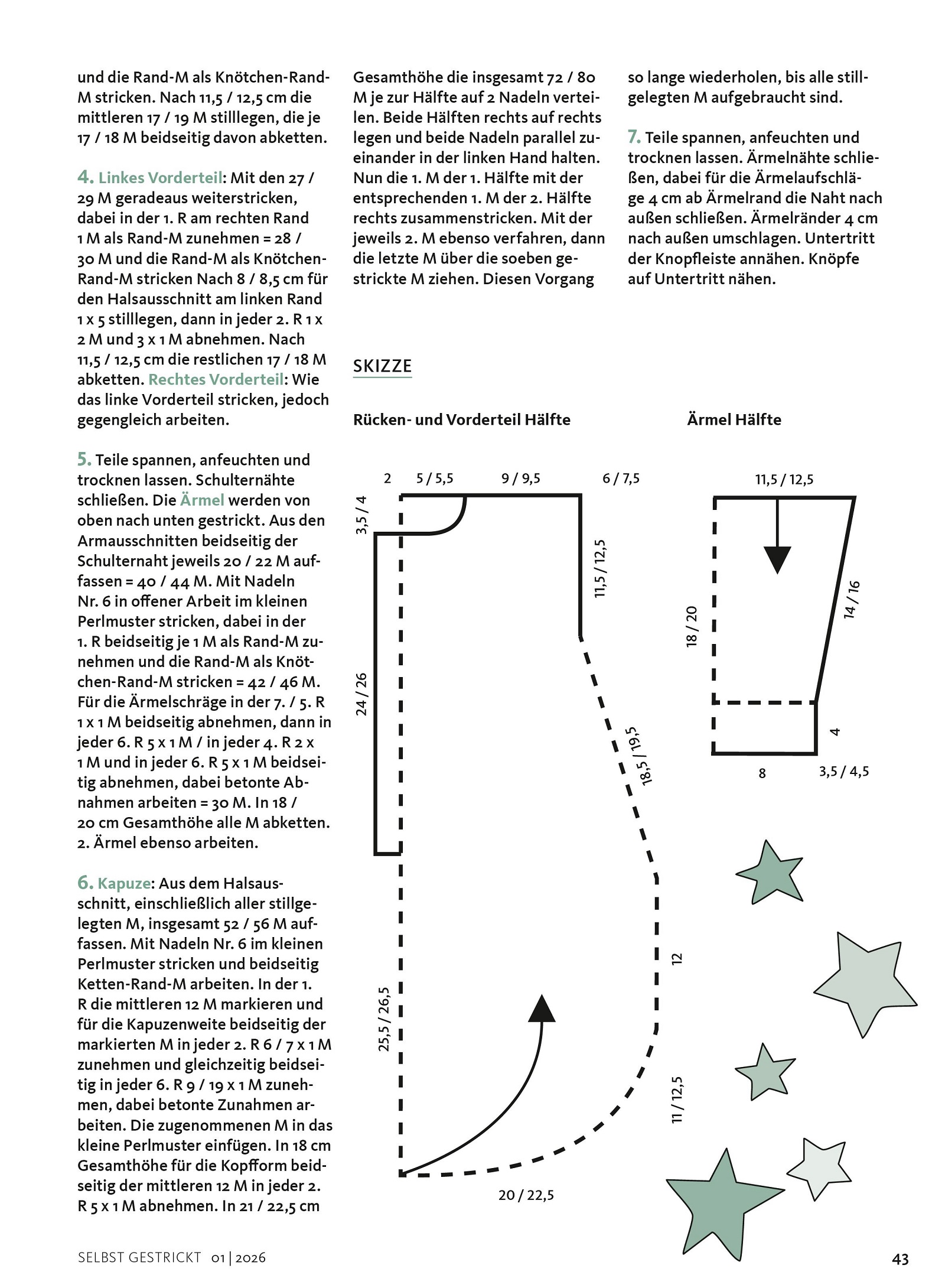 und die Rand-M als Knötchen-Rand-M stricken. Nach 11,5 / 12,5 cm die mittleren 17 / 19 M stilllegen, die je 17 / 18 M beidseitig davon abketten.

4. Linkes Vorderteil: Mit den 27 / 29 M geradeaus weiterstricken, dabei in der 1. R am rechten Rand 1 M als Rand-M zunehmen = 28 / 30 M und die Rand-M als Knötchen-Rand-M stricken Nach 8 / 8,5 cm für den Halsausschnitt am linken Rand 1 x 5 stilllegen, dann in jeder 2. R 1 x 2 M und 3 x 1 M abnehmen. Nach 11,5 / 12,5 cm die restlichen 17 / 18 M abketten. Rechtes Vorderteil: Wie das linke Vorderteil stricken, jedoch gegengleich arbeiten.

5. Teile spannen, anfeuchten und trocknen lassen. Schulternähte schließen. Die Ärmel werden von oben nach unten gestrickt. Aus den Armausschnitten beidseitig der Schulternaht jeweils 20 / 22 M auffassen = 40 / 44 M. Mit Nadeln Nr. 6 in offener Arbeit im kleinen Perlmuster stricken, dabei in der 1. R beidseitig je 1 M als Rand-M zunehmen und die Rand-M als Knötchen-Rand-M stricken = 42 / 46 M. Für die Ärmelschräge in der 7. / 5. R 1 x 1 M beidseitig abnehmen, dann in jeder 6. R 5 x 1 M / in jeder 4. R 2 x 1 M und in jeder 6. R 5 x 1 M beidseitig abnehmen, dabei betonte Abnahmen arbeiten = 30 M. In 18 / 20 cm Gesamthöhe alle M abketten. 2. Ärmel ebenso arbeiten.

6. Kapuze: Aus dem Halsausschnitt, einschließlich aller stillgelegten M, insgesamt 52 / 56 M auffassen. Mit Nadeln Nr. 6 im kleinen Perlmuster stricken und beidseitig Ketten-Rand-M arbeiten. In der 1. R die mittleren 12 M markieren und für die Kapuzenweite beidseitig der markierten M in jeder 2. R 6 / 7 x 1 M zunehmen und gleichzeitig beidseitig in jeder 6. R 9 / 19 x 1 M zunehmen, dabei betonte Zunahmen arbeiten. Die zugenommenen M in das kleine Perlmuster einfügen. In 18 cm Gesamthöhe für die Kopfform beidseitig der mittleren 12 M in jeder 2. R 5 x 1 M abnehmen. In 21 / 22,5 cm

Gesamthöhe die insgesamt 72 / 80 M je zur Hälfte auf 2 Nadeln verteilen. Beide Hälften rechts auf rechts legen und beide Nadeln parallel zueinander in der linken Hand halten. Nun die 1. M der 1. Hälfte mit der entsprechenden 1. M der 2. Hälfte rechts zusammenstricken. Mit der jeweils 2. M ebenso verfahren, dann die letzte M über die soeben gestrickte M ziehen. Diesen Vorgang

so lange wiederholen, bis alle stillgelegten M aufgebraucht sind.

7. Teile spannen, anfeuchten und trocknen lassen. Ärmelnähte schließen, dabei für die Ärmelaufschläge 4 cm ab Ärmelrand die Naht nach außen schließen. Ärmelränder 4 cm nach außen umschlagen. Untertritt der Knopfleiste annähen. Knöpfe auf Untertritt nähen.

SKIZZE

Rücken- und Vorderteil Hälfte

2 5 / 5,5 9 / 9,5 6 / 7,5
3,5 / 4
11,5 / 12,5
24 / 26
18,5 / 19,5
12
25,5 / 26,5
11 / 12,5
20 / 22,5

Ärmel Hälfte

11,5 / 12,5
18 / 20
14 / 16
4
8 3,5 / 4,5

SELBST GESTRICKT 01 | 2026 43