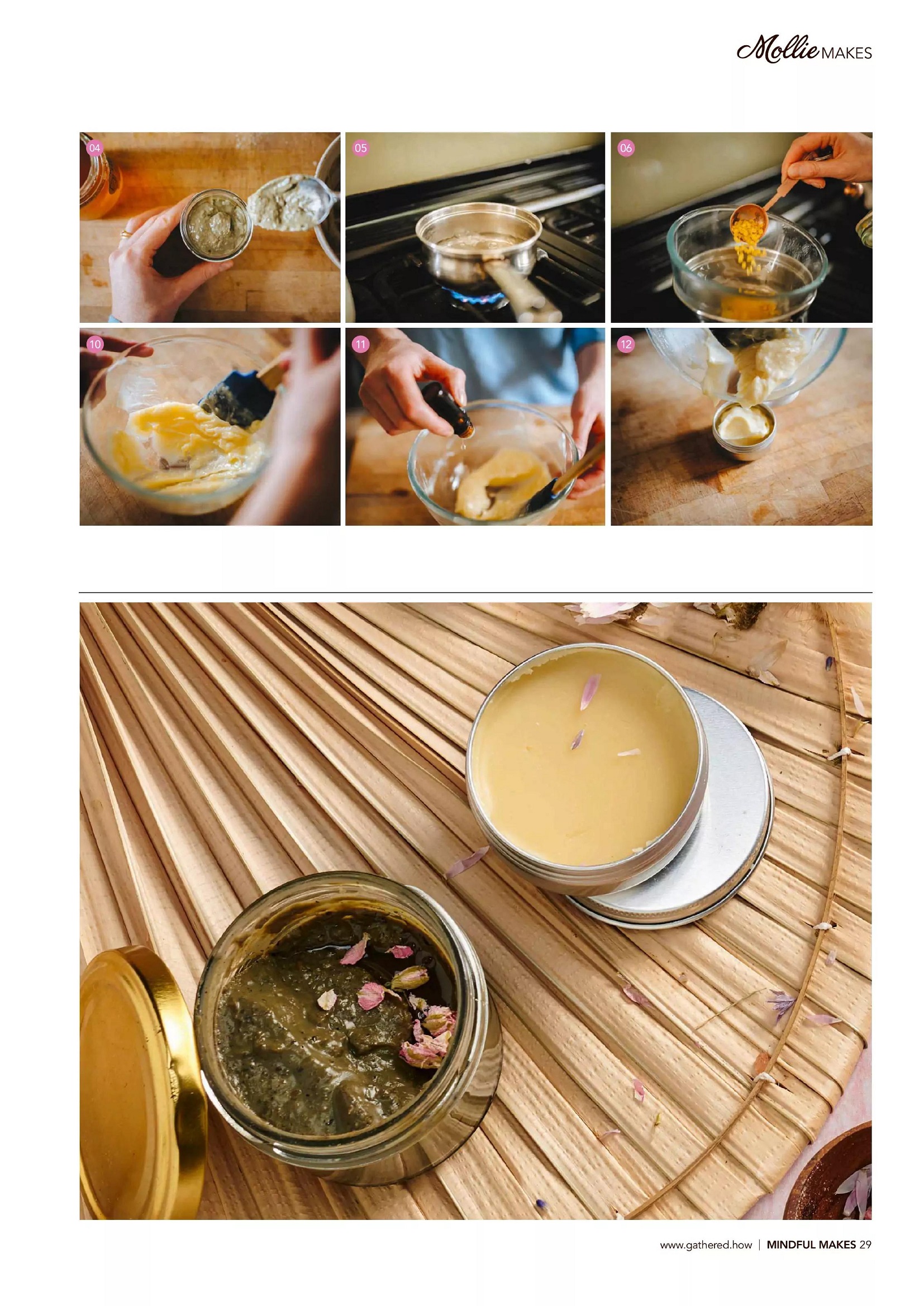 Mollie MAKES

04

05

06

10

11

12

www.gathered.how | MINDFUL MAKES 29