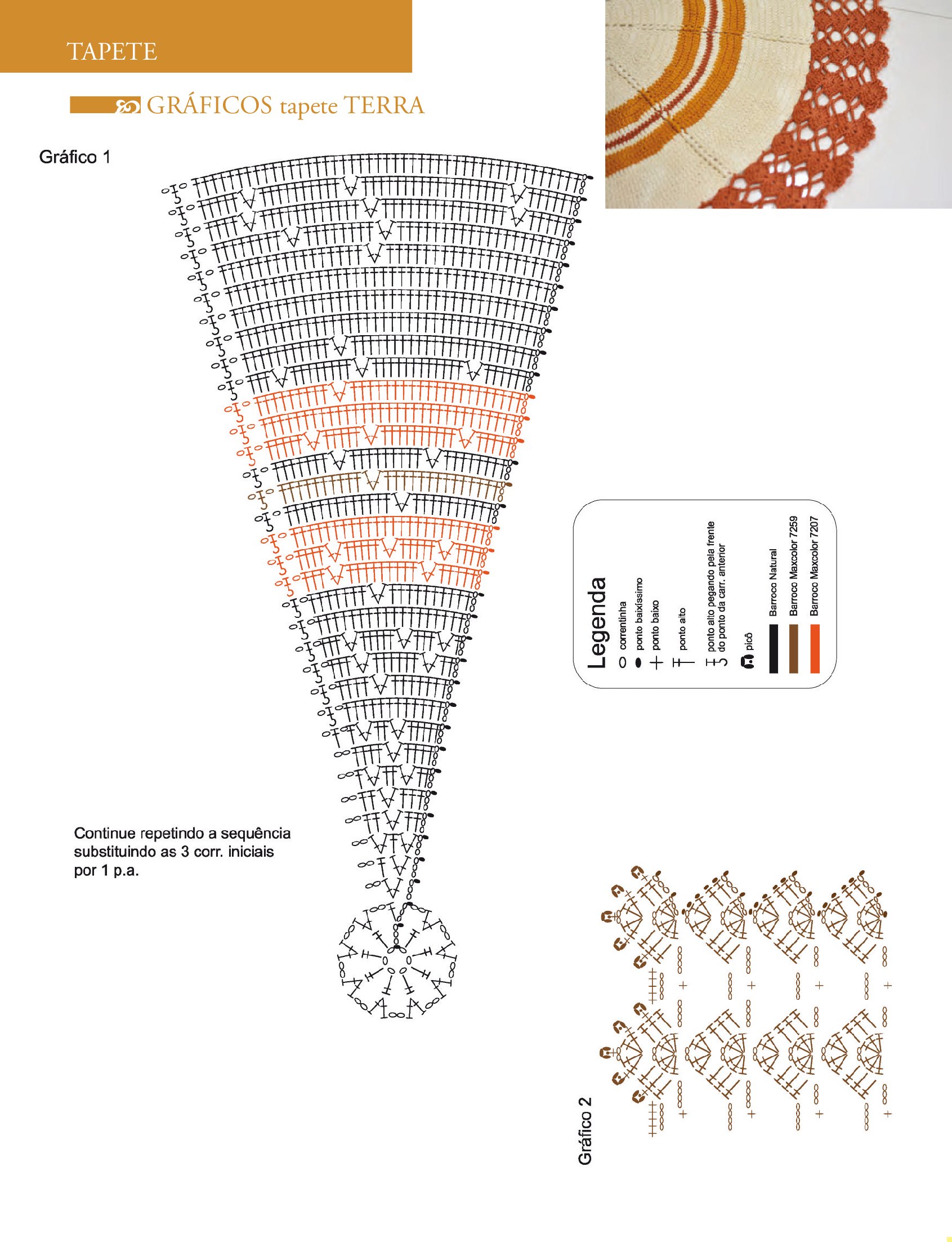 TAPETE

GRÁFICOS tapete TERRA

Gráfico 1

Continue repetindo a sequência substituindo as 3 corr. iniciais por 1 p.a.

Legenda
correntinha
ponto baixíssimo
ponto baixo
ponto alto
ponto alto pegando pela frente do ponto da carr. anterior
picô
Barroco Natural
Barroco Maxcolor 7259
Barroco Maxcolor 7207

Gráfico 2