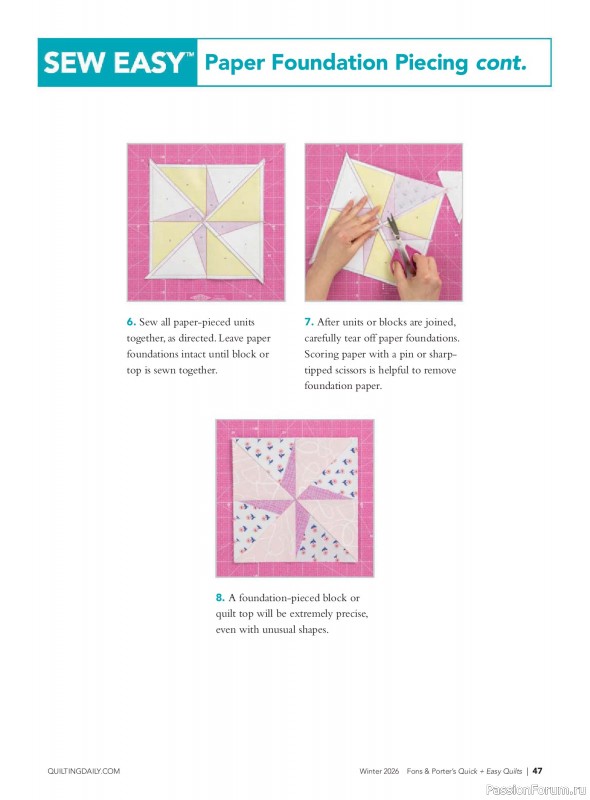 SEW EASY™ Paper Foundation Piecing cont.

6. Sew all paper-pieced units together, as directed. Leave paper foundations intact until block or top is sewn together.

7. After units or blocks are joined, carefully tear off paper foundations. Scoring paper with a pin or sharp-tipped scissors is helpful to remove foundation paper.

8. A foundation-pieced block or quilt top will be extremely precise, even with unusual shapes.

QUILTINGDAILY.COM

Winter 2026 Fons & Porter's Quick + Easy Quilts | 47

PassionForum.ru