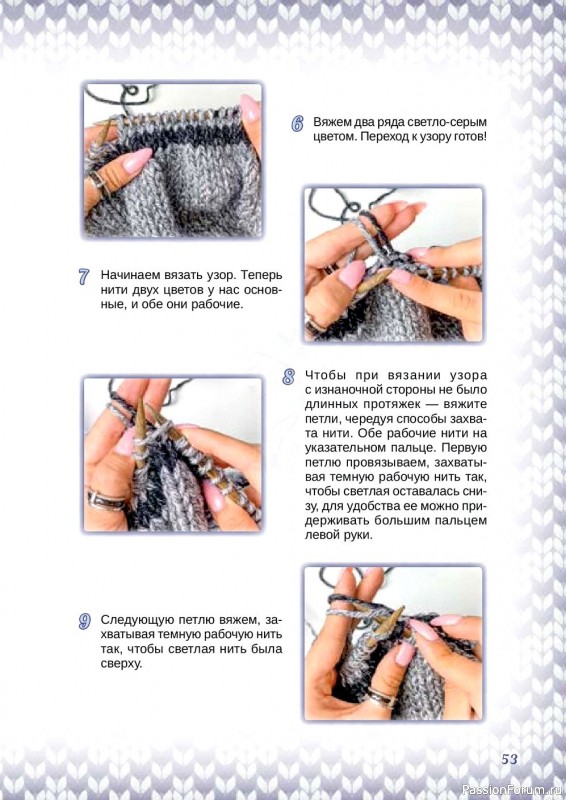 6 Вяжем два ряда светло-серым цветом. Переход к узору готов!

7 Начинаем вязать узор. Теперь нити двух цветов у нас основные, и обе они рабочие.

8 Чтобы при вязании узора с изнаночной стороны не было длинных протяжек — вяжите петли, чередуя способы захвата нити. Обе рабочие нити на указательном пальце. Первую петлю провязываем, захватывая темную рабочую нить так, чтобы светлая оставалась снизу, для удобства ее можно придерживать большим пальцем левой руки.

9 Следующую петлю вяжем, захватывая темную рабочую нить так, чтобы светлая нить была сверху.

53

PassionForum.ru