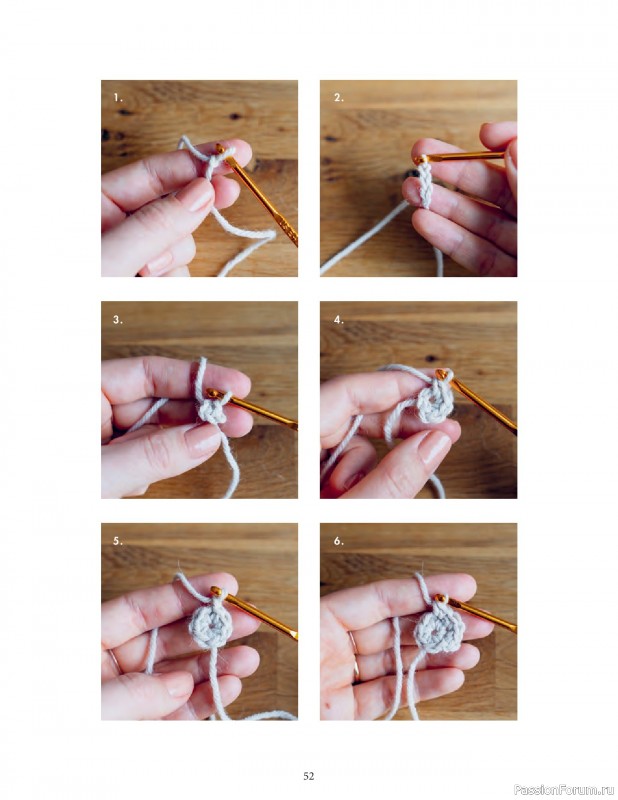 1.

2.

3.

4.

5.

6.

52

PassionForum.ru