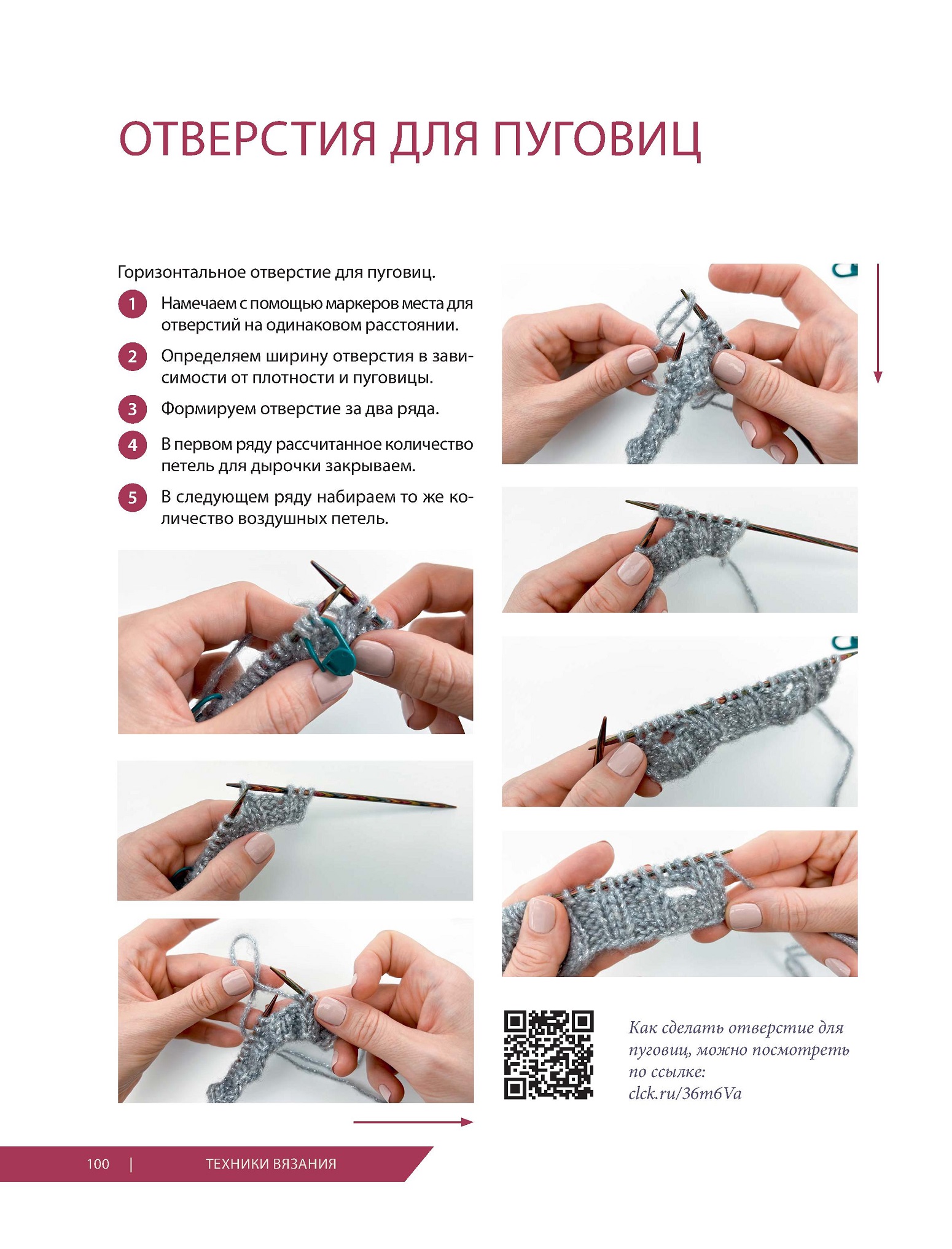 ОТВЕРСТИЯ ДЛЯ ПУГОВИЦ

Горизонтальное отверстие для пуговиц.

1 Намечаем с помощью маркеров места для отверстий на одинаковом расстоянии.

2 Определяем ширину отверстия в зависимости от плотности и пуговицы.

3 Формируем отверстие за два ряда.

4 В первом ряду рассчитанное количество петель для дырочки закрываем.

5 В следующем ряду набираем то же количество воздушных петель.

Как сделать отверстие для пуговиц, можно посмотреть по ссылке: clck.ru/36m6Va

100 | ТЕХНИКИ ВЯЗАНИЯ