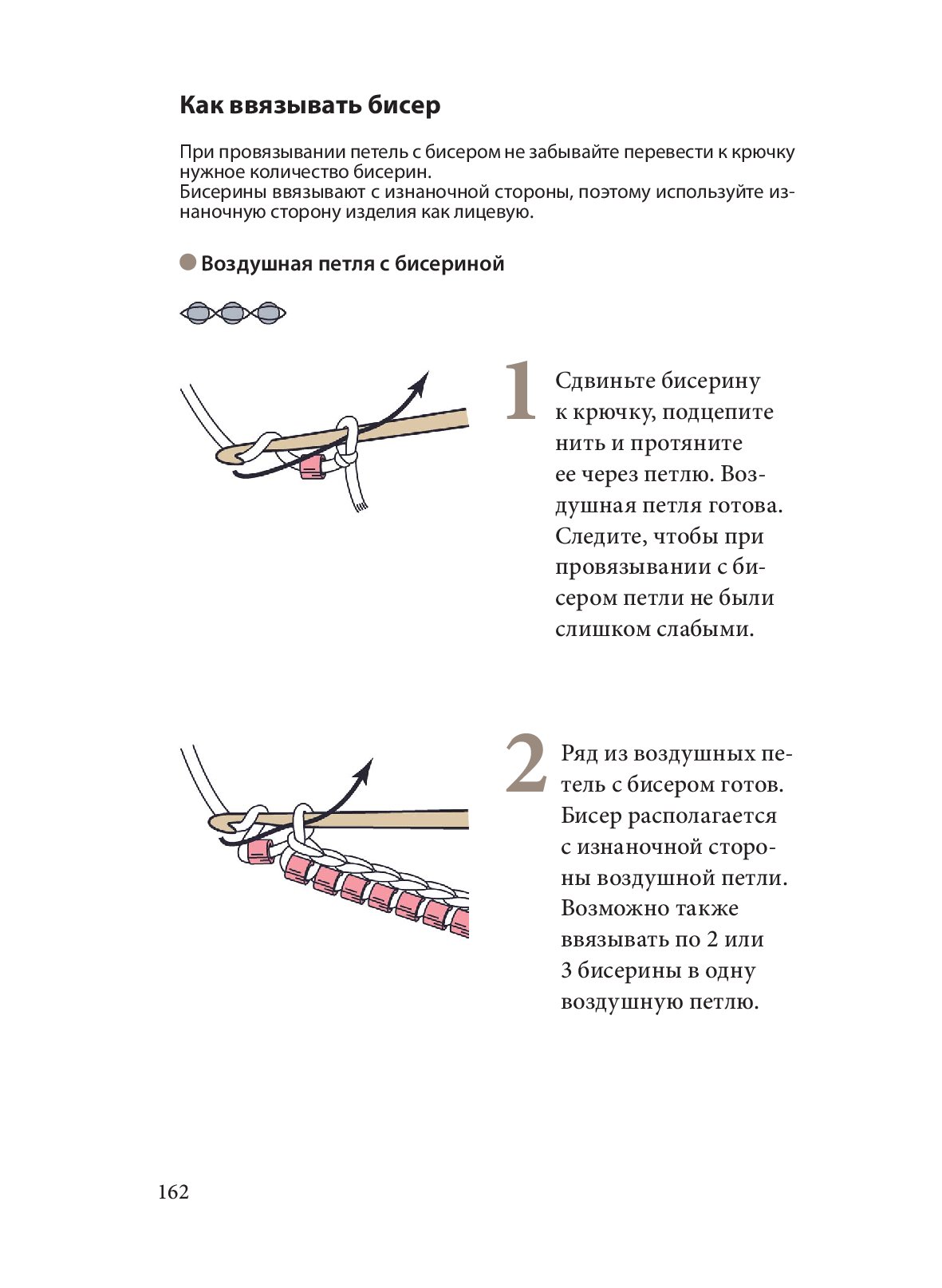 Как ввязывать бисер

При провязывании петель с бисером не забывайте перевести к крючку нужное количество бисерин.
Бисерины ввязывают с изнаночной стороны, поэтому используйте изнаночную сторону изделия как лицевую.

Воздушная петля с бисериной

1 Сдвиньте бисерину к крючку, подцепите нить и протяните ее через петлю. Воздушная петля готова. Следите, чтобы при провязывании с бисером петли не были слишком слабыми.

2 Ряд из воздушных петель с бисером готов. Бисер располагается с изнаночной стороны воздушной петли. Возможно также ввязывать по 2 или 3 бисерины в одну воздушную петлю.

162