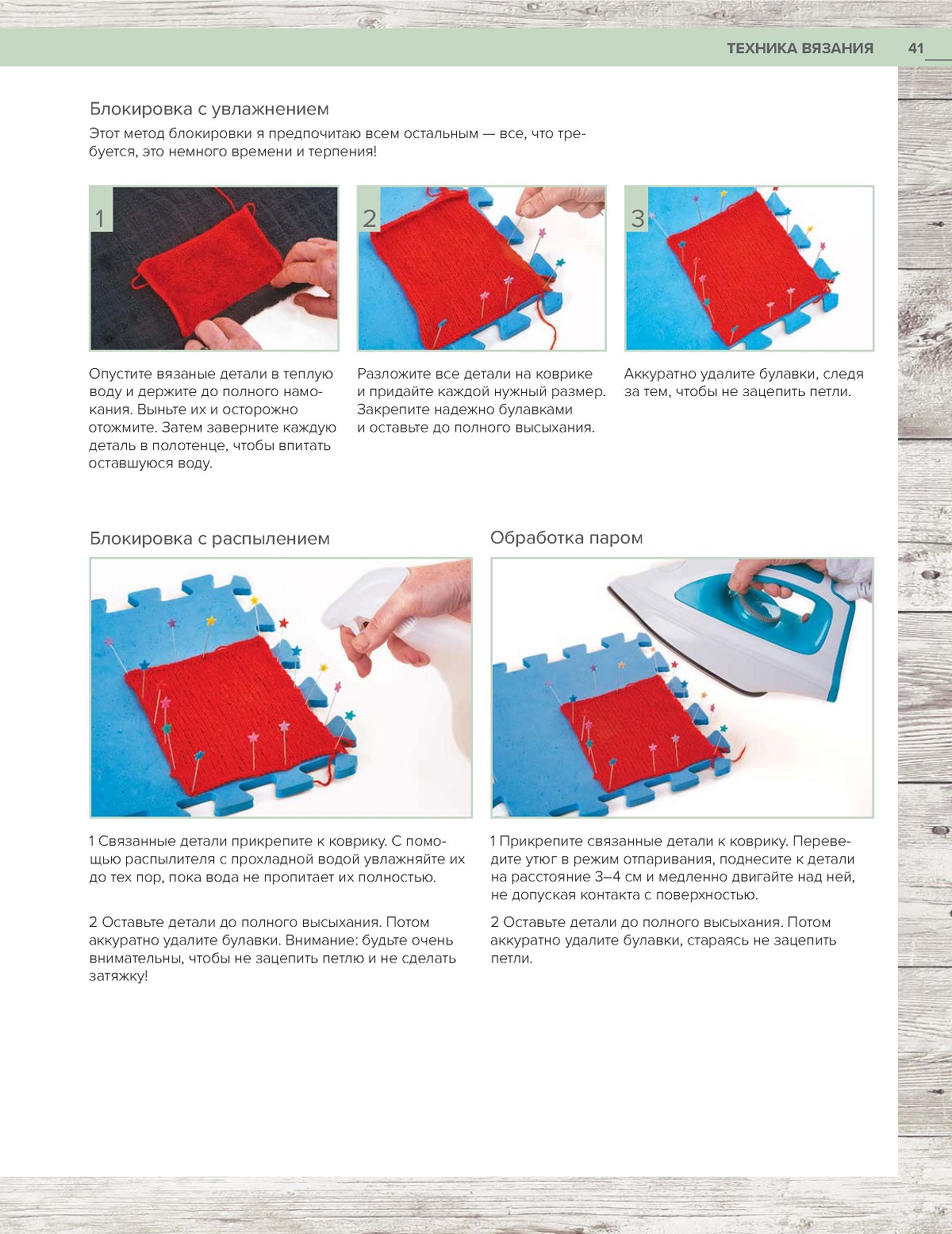 ТЕХНИКА ВЯЗАНИЯ 41

Блокировка с увлажнением

Этот метод блокировки я предпочитаю всем остальным — все, что требуется, это немного времени и терпения!

1

Опустите вязаные детали в теплую воду и держите до полного намокания. Выньте их и осторожно отожмите. Затем заверните каждую деталь в полотенце, чтобы впитать оставшуюся воду.

2

Разложите все детали на коврике и придайте каждой нужный размер. Закрепите надежно булавками и оставьте до полного высыхания.

3

Аккуратно удалите булавки, следя за тем, чтобы не зацепить петли.

Блокировка с распылением

1 Связанные детали прикрепите к коврику. С помощью распылителя с прохладной водой увлажняйте их до тех пор, пока вода не пропитает их полностью.

2 Оставьте детали до полного высыхания. Потом аккуратно удалите булавки. Внимание: будьте очень внимательны, чтобы не зацепить петлю и не сделать затяжку!

Обработка паром

1 Прикрепите связанные детали к коврику. Переведите утюг в режим отпаривания, поднесите к детали на расстояние 3–4 см и медленно двигайте над ней, не допуская контакта с поверхностью.

2 Оставьте детали до полного высыхания. Потом аккуратно удалите булавки, стараясь не зацепить петли.