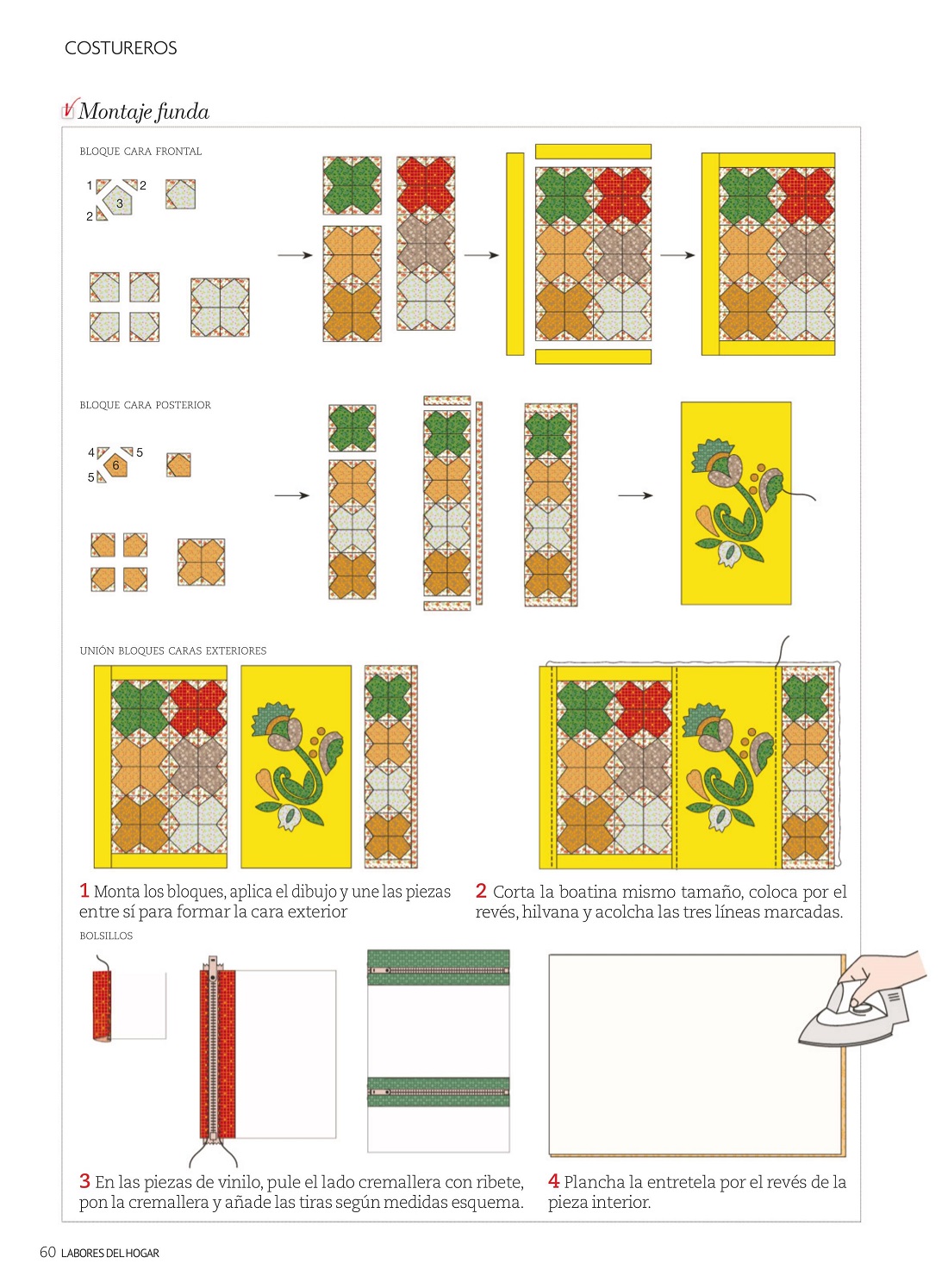 COSTUREROS

Montaje funda

BLOQUE CARA FRONTAL

1 2 3 2

BLOQUE CARA POSTERIOR

4 5 6 5

UNIÓN BLOQUES CARAS EXTERIORES

1 Monta los bloques, aplica el dibujo y une las piezas entre sí para formar la cara exterior

2 Corta la boatina mismo tamaño, coloca por el revés, hilvana y acolcha las tres líneas marcadas.

BOLSILLOS

3 En las piezas de vinilo, pule el lado cremallera con ribete, pon la cremallera y añade las tiras según medidas esquema.

4 Plancha la entretela por el revés de la pieza interior.

60 LABORES DEL HOGAR