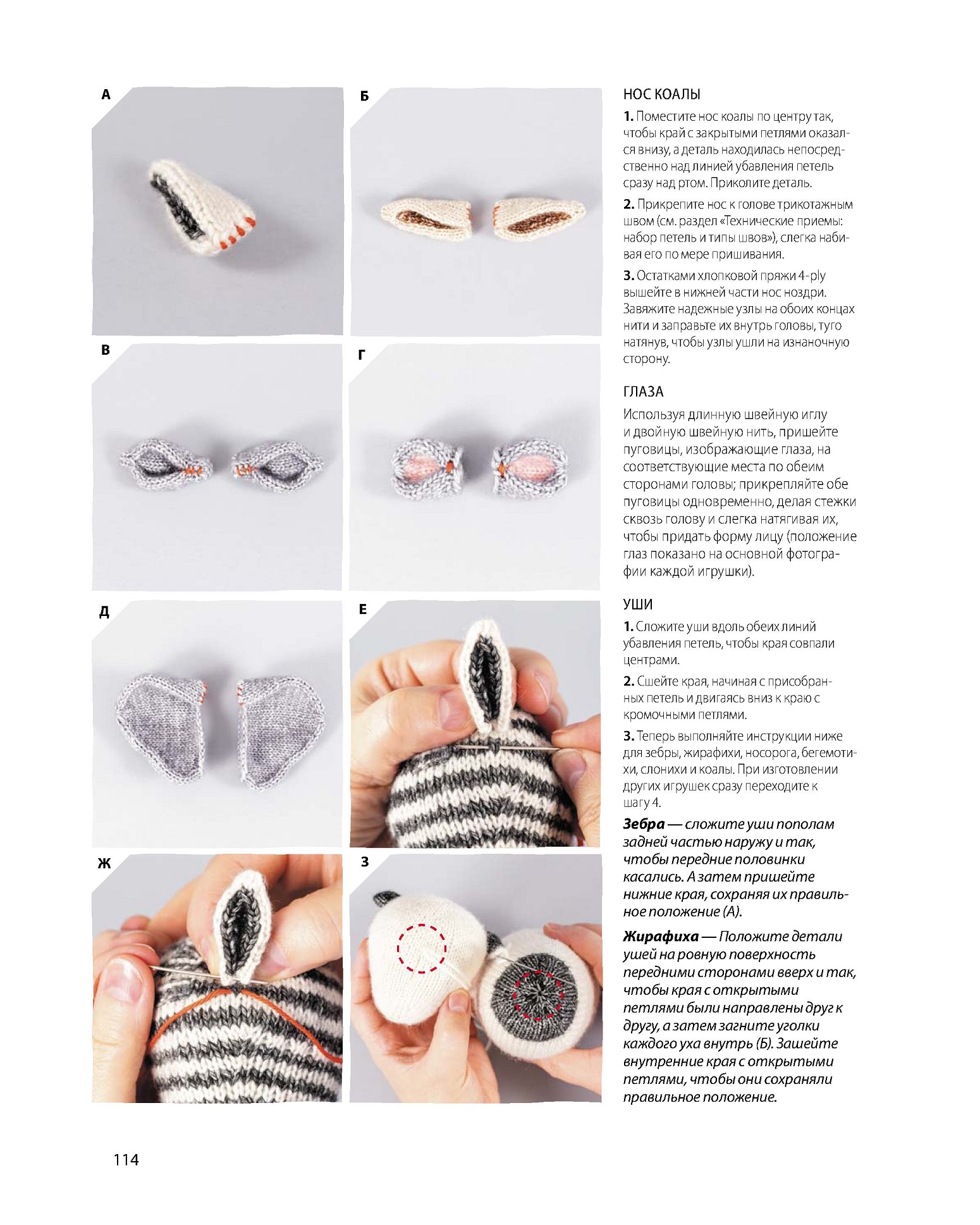 А

Б

В

Г

Д

Е

Ж

З

НОС КОАЛЫ

1. Поместите нос коалы по центру так, чтобы край с закрытыми петлями оказался внизу, а деталь находилась непосредственно над линией убавления петель сразу над ртом. Приколите деталь.

2. Прикрепите нос к голове трикотажным швом (см. раздел «Технические приемы: набор петель и типы швов»), слегка набивая его по мере пришивания.

3. Остатками хлопковой пряжи 4-ply вышейте в нижней части нос ноздри. Завяжите надежные узлы на обоих концах нити и заправьте их внутрь головы, туго натянув, чтобы узлы ушли на изнаночную сторону.

ГЛАЗА

Используя длинную швейную иглу и двойную швейную нить, пришейте пуговицы, изображающие глаза, на соответствующие места по обеим сторонами головы; прикрепляйте обе пуговицы одновременно, делая стежки сквозь голову и слегка натягивая их, чтобы придать форму лицу (положение глаз показано на основной фотографии каждой игрушки).

УШИ

1. Сложите уши вдоль обеих линий убавления петель, чтобы края совпали центрами.

2. Сшейте края, начиная с присобранных петель и двигаясь вниз к краю с кромочными петлями.

3. Теперь выполняйте инструкции ниже для зебры, жирафихи, носорога, бегемотихи, слонихи и коалы. При изготовлении других игрушек сразу переходите к шагу 4.

Зебра — сложите уши пополам задней частью наружу и так, чтобы передние половинки касались. А затем пришейте нижние края, сохраняя их правильное положение (А).

Жирафиха — Положите детали ушей на ровную поверхность передними сторонами вверх и так, чтобы края с открытыми петлями были направлены друг к другу, а затем загните уголки каждого уха внутрь (Б). Зашейте внутренние края с открытыми петлями, чтобы они сохраняли правильное положение.

114