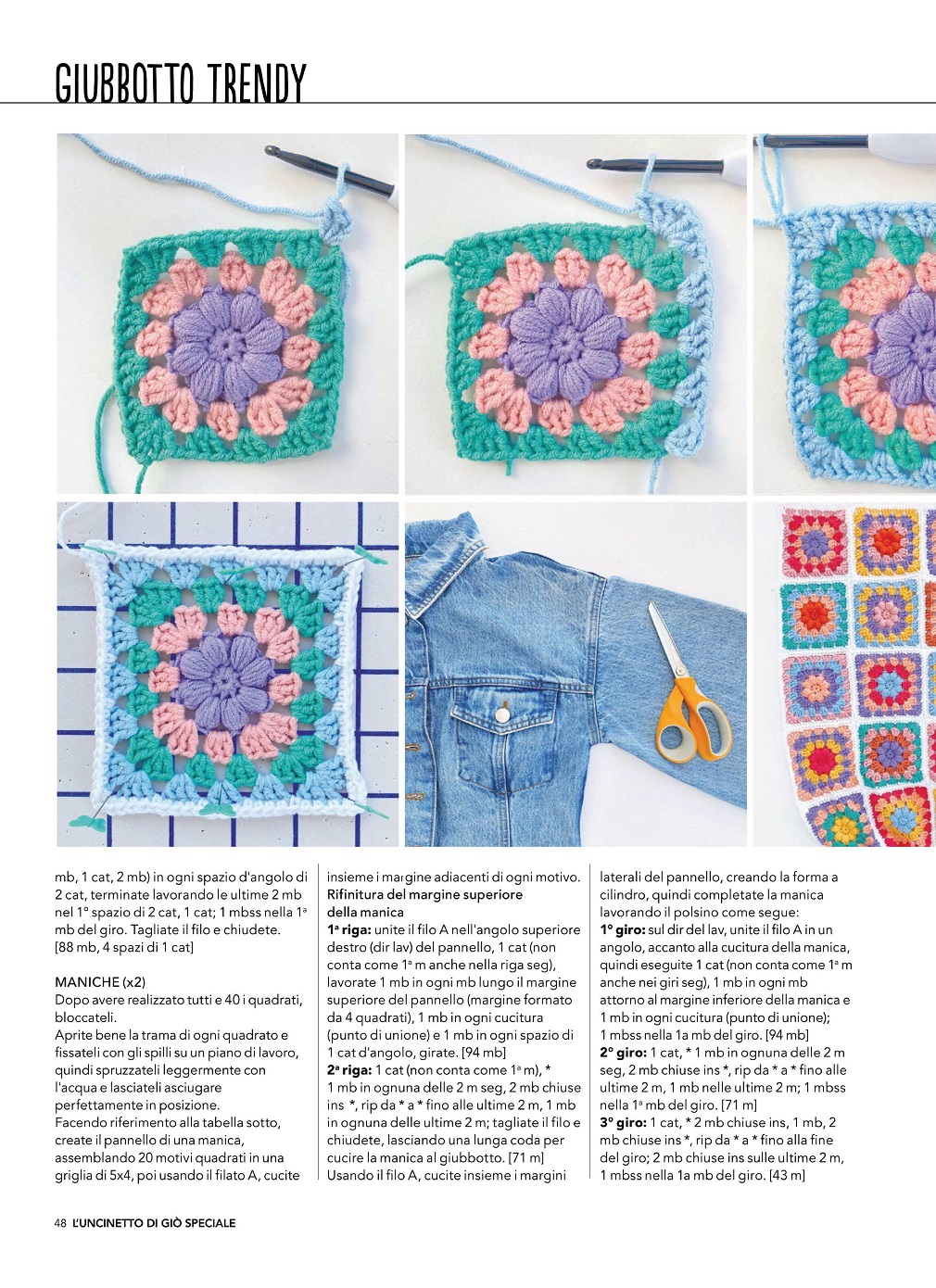 GIUBBOTTO TRENDY

mb, 1 cat, 2 mb) in ogni spazio d'angolo di 2 cat, terminate lavorando le ultime 2 mb nel 1° spazio di 2 cat, 1 cat; 1 mbss nella 1ª mb del giro. Tagliate il filo e chiudete. [88 mb, 4 spazi di 1 cat]

MANICHE (x2)
Dopo avere realizzato tutti e 40 i quadrati, bloccateli.
Aprite bene la trama di ogni quadrato e fissateli con gli spilli su un piano di lavoro, quindi spruzzateli leggermente con l'acqua e lasciateli asciugare perfettamente in posizione.
Facendo riferimento alla tabella sotto, create il pannello di una manica, assemblando 20 motivi quadrati in una griglia di 5x4, poi usando il filato A, cucite insieme i margine adiacenti di ogni motivo.
Rifinitura del margine superiore della manica
1ª riga: unite il filo A nell'angolo superiore destro (dir lav) del pannello, 1 cat (non conta come 1ª m anche nella riga seg), lavorate 1 mb in ogni mb lungo il margine superiore del pannello (margine formato da 4 quadrati), 1 mb in ogni cucitura (punto di unione) e 1 mb in ogni spazio di 1 cat d'angolo, girate. [94 mb]
2ª riga: 1 cat (non conta come 1ª m), * 1 mb in ognuna delle 2 m seg, 2 mb chiuse ins *, rip da * a * fino alle ultime 2 m, 1 mb in ognuna delle ultime 2 m; tagliate il filo e chiudete, lasciando una lunga coda per cucire la manica al giubbotto. [71 m]
Usando il filo A, cucite insieme i margini laterali del pannello, creando la forma a cilindro, quindi completate la manica lavorando il polsino come segue:
1° giro: sul dir del lav, unite il filo A in un angolo, accanto alla cucitura della manica, quindi eseguite 1 cat (non conta come 1ª m anche nei giri seg), 1 mb in ogni mb attorno al margine inferiore della manica e 1 mb in ogni cucitura (punto di unione); 1 mbss nella 1a mb del giro. [94 mb]
2° giro: 1 cat, * 1 mb in ognuna delle 2 m seg, 2 mb chiuse ins *, rip da * a * fino alle ultime 2 m, 1 mb nelle ultime 2 m; 1 mbss nella 1ª mb del giro. [71 m]
3° giro: 1 cat, * 2 mb chiuse ins, 1 mb, 2 mb chiuse ins *, rip da * a * fino alla fine del giro; 2 mb chiuse ins sulle ultime 2 m, 1 mbss nella 1a mb del giro. [43 m]

48 L'UNCINETTO DI GIÒ SPECIALE