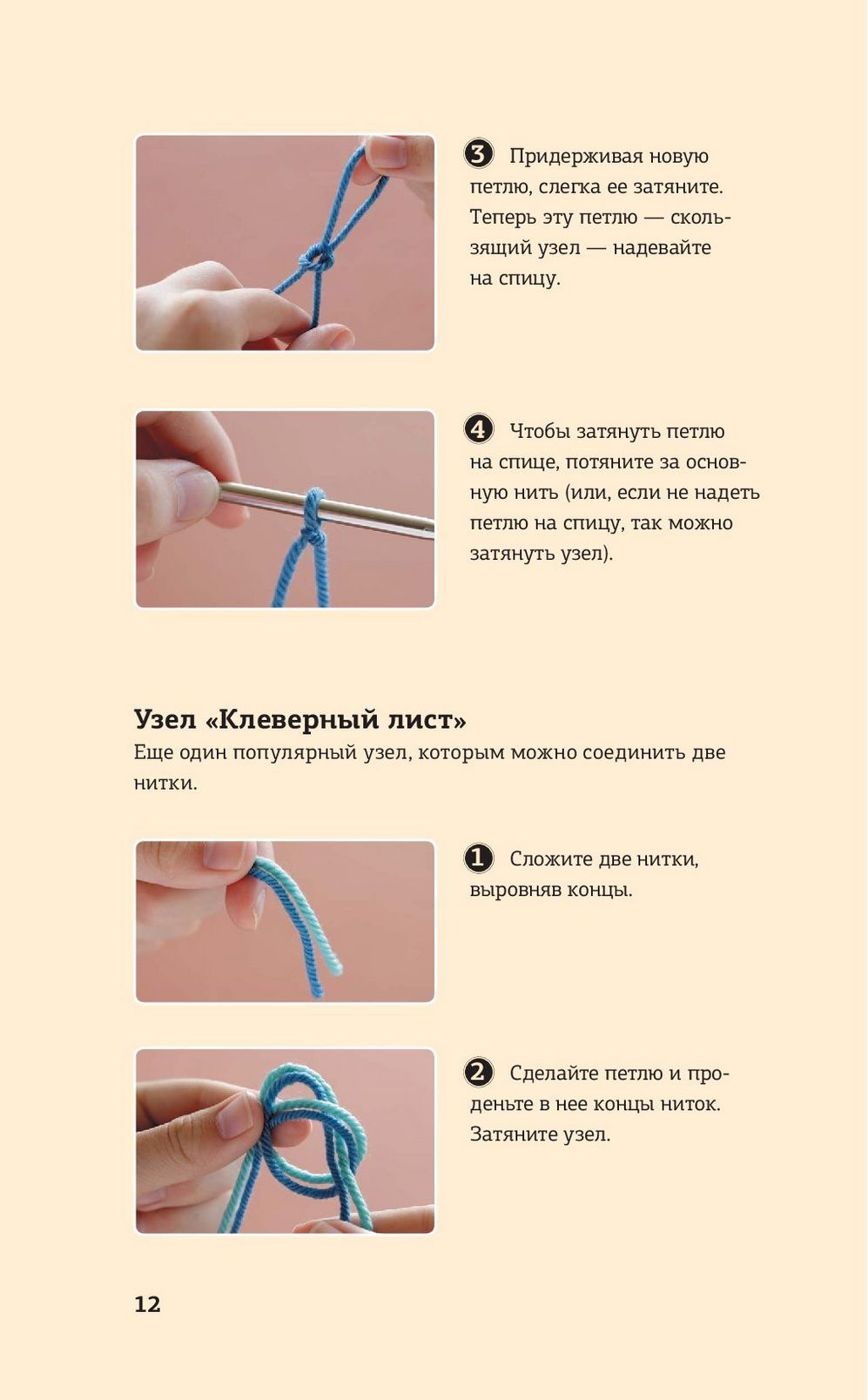 3 Придерживая новую петлю, слегка ее затяните. Теперь эту петлю — скользящий узел — надевайте на спицу.

4 Чтобы затянуть петлю на спице, потяните за основную нить (или, если не надеть петлю на спицу, так можно затянуть узел).

Узел «Клеверный лист»
Еще один популярный узел, которым можно соединить две нитки.

1 Сложите две нитки, выровняв концы.

2 Сделайте петлю и проденьте в нее концы ниток. Затяните узел.

12