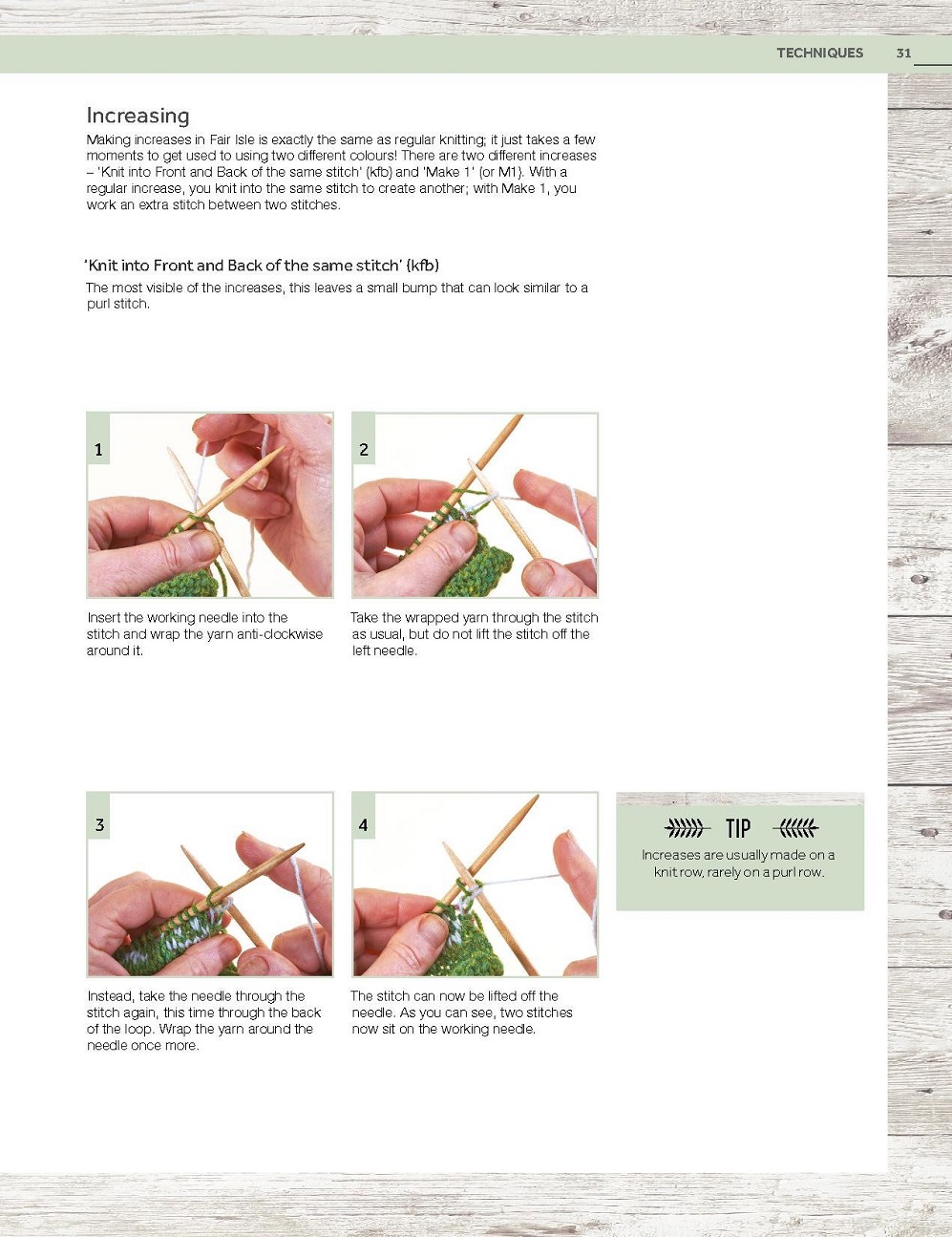 TECHNIQUES 31

Increasing

Making increases in Fair Isle is exactly the same as regular knitting; it just takes a few moments to get used to using two different colours! There are two different increases – 'Knit into Front and Back of the same stitch' (kfb) and 'Make 1' (or M1). With a regular increase, you knit into the same stitch to create another; with Make 1, you work an extra stitch between two stitches.

'Knit into Front and Back of the same stitch' (kfb)

The most visible of the increases, this leaves a small bump that can look similar to a purl stitch.

1

Insert the working needle into the stitch and wrap the yarn anti-clockwise around it.

2

Take the wrapped yarn through the stitch as usual, but do not lift the stitch off the left needle.

3

Instead, take the needle through the stitch again, this time through the back of the loop. Wrap the yarn around the needle once more.

4

The stitch can now be lifted off the needle. As you can see, two stitches now sit on the working needle.

TIP

Increases are usually made on a knit row, rarely on a purl row.