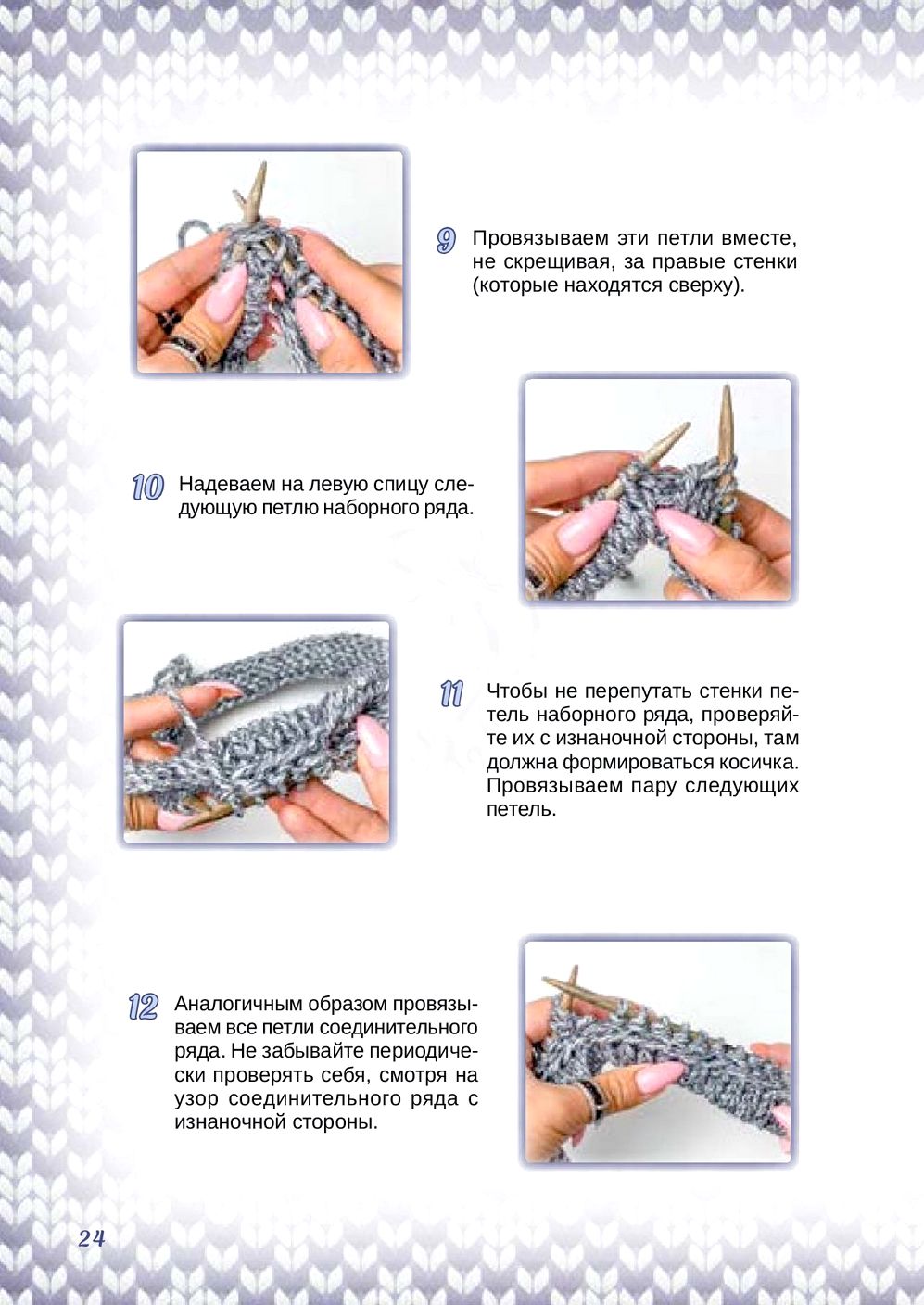 9 Провязываем эти петли вместе, не скрещивая, за правые стенки (которые находятся сверху).

10 Надеваем на левую спицу следующую петлю наборного ряда.

11 Чтобы не перепутать стенки петель наборного ряда, проверяйте их с изнаночной стороны, там должна формироваться косичка. Провязываем пару следующих петель.

12 Аналогичным образом провязываем все петли соединительного ряда. Не забывайте периодически проверять себя, смотря на узор соединительного ряда с изнаночной стороны.

24