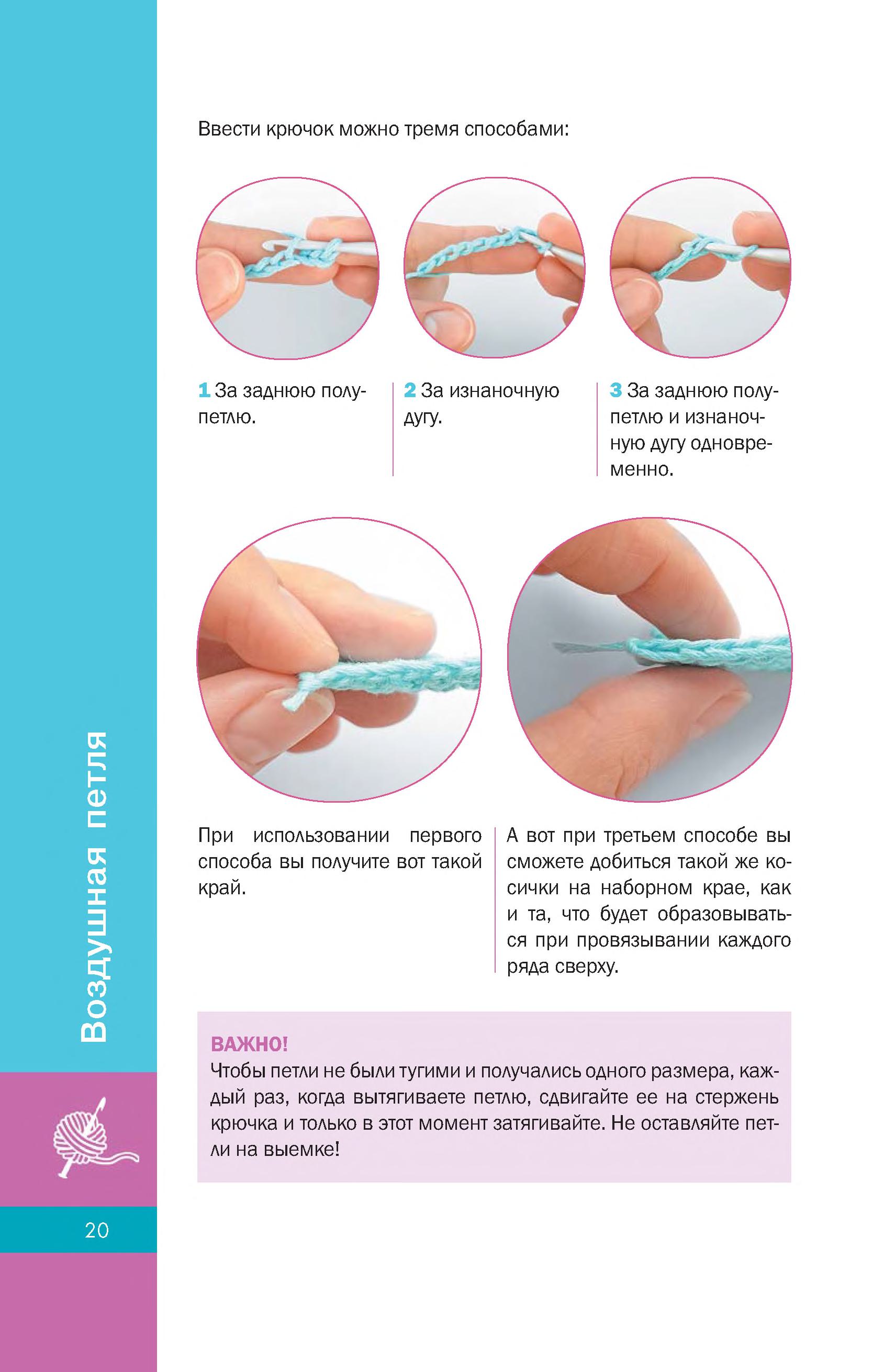 Воздушная петля

Ввести крючок можно тремя способами:

1 За заднюю полупетлю.

2 За изнаночную дугу.

3 За заднюю полупетлю и изнаночную дугу одновременно.

При использовании первого способа вы получите вот такой край.

А вот при третьем способе вы сможете добиться такой же косички на наборном крае, как и та, что будет образовываться при провязывании каждого ряда сверху.

ВАЖНО!
Чтобы петли не были тугими и получались одного размера, каждый раз, когда вытягиваете петлю, сдвигайте ее на стержень крючка и только в этот момент затягивайте. Не оставляйте петли на выемке!

20