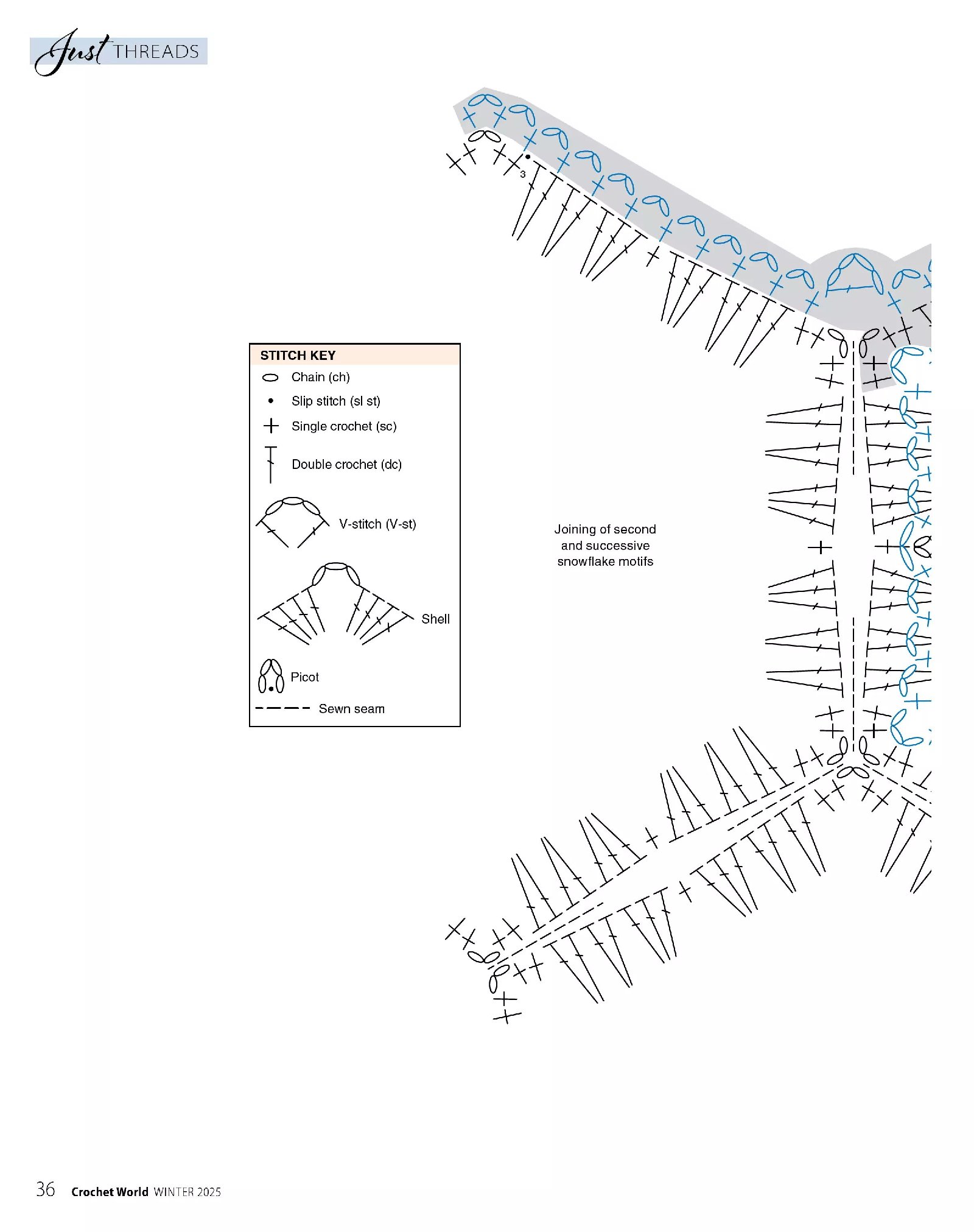 Just THREADS

3

STITCH KEY

Chain (ch)

Slip stitch (sl st)

Single crochet (sc)

Double crochet (dc)

V-stitch (V-st)

Shell

Picot

Sewn seam

Joining of second and successive snowflake motifs

36 Crochet World WINTER 2025