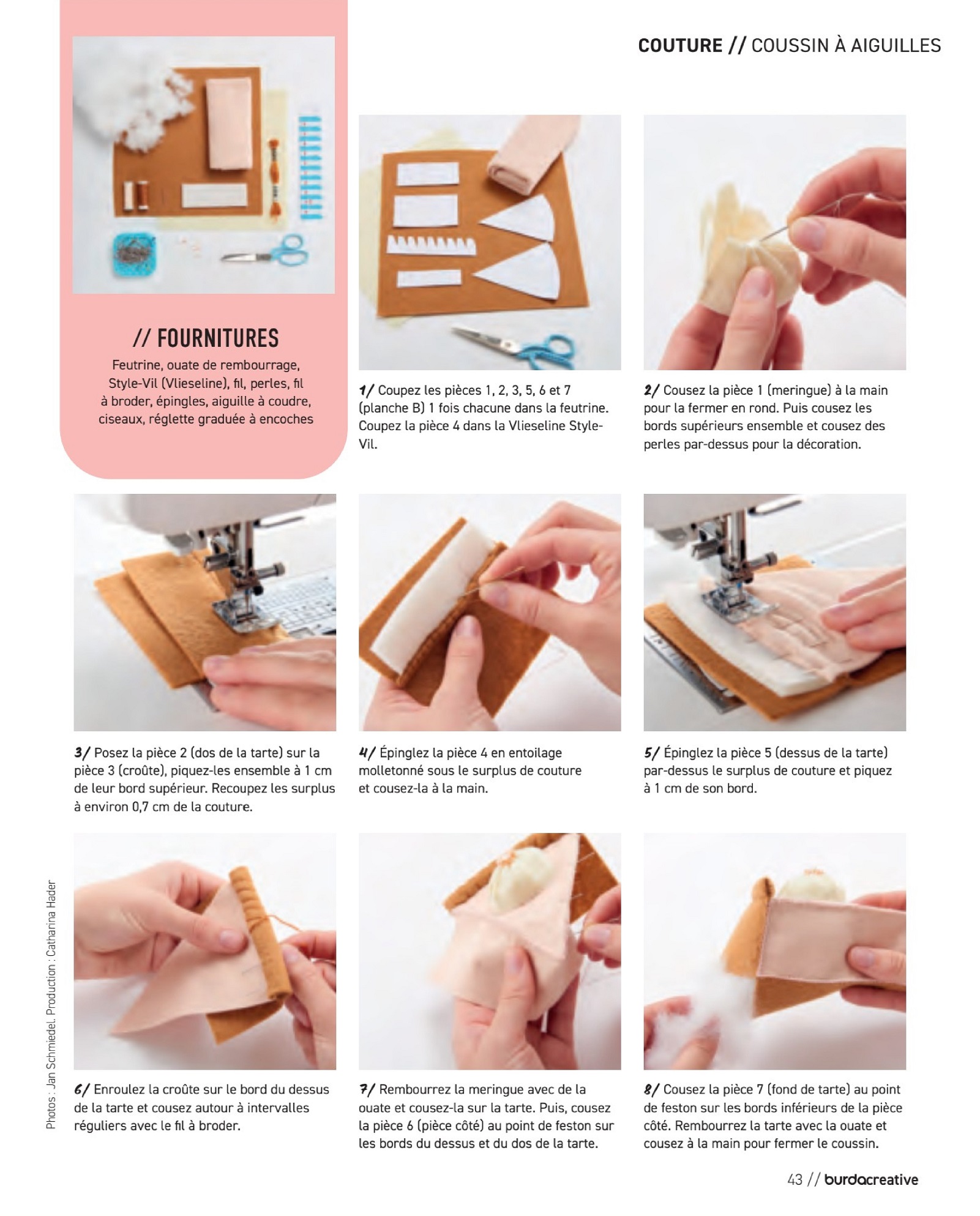 COUTURE // COUSSIN À AIGUILLES

// FOURNITURES

Feutrine, ouate de rembourrage, Style-Vil (Vlieseline), fil, perles, fil à broder, épingles, aiguille à coudre, ciseaux, réglette graduée à encoches

1/ Coupez les pièces 1, 2, 3, 5, 6 et 7 (planche B) 1 fois chacune dans la feutrine. Coupez la pièce 4 dans la Vlieseline Style-Vil.

2/ Cousez la pièce 1 (meringue) à la main pour la fermer en rond. Puis cousez les bords supérieurs ensemble et cousez des perles par-dessus pour la décoration.

3/ Posez la pièce 2 (dos de la tarte) sur la pièce 3 (croûte), piquez-les ensemble à 1 cm de leur bord supérieur. Recoupez les surplus à environ 0,7 cm de la couture.

4/ Épinglez la pièce 4 en entoilage molletonné sous le surplus de couture et cousez-la à la main.

5/ Épinglez la pièce 5 (dessus de la tarte) par-dessus le surplus de couture et piquez à 1 cm de son bord.

6/ Enroulez la croûte sur le bord du dessus de la tarte et cousez autour à intervalles réguliers avec le fil à broder.

7/ Rembourrez la meringue avec de la ouate et cousez-la sur la tarte. Puis, cousez la pièce 6 (pièce côté) au point de feston sur les bords du dessus et du dos de la tarte.

8/ Cousez la pièce 7 (fond de tarte) au point de feston sur les bords inférieurs de la pièce côté. Rembourrez la tarte avec la ouate et cousez à la main pour fermer le coussin.

Photos : Jan Schmiedel. Production : Catharina Hader

43 // burdacreative