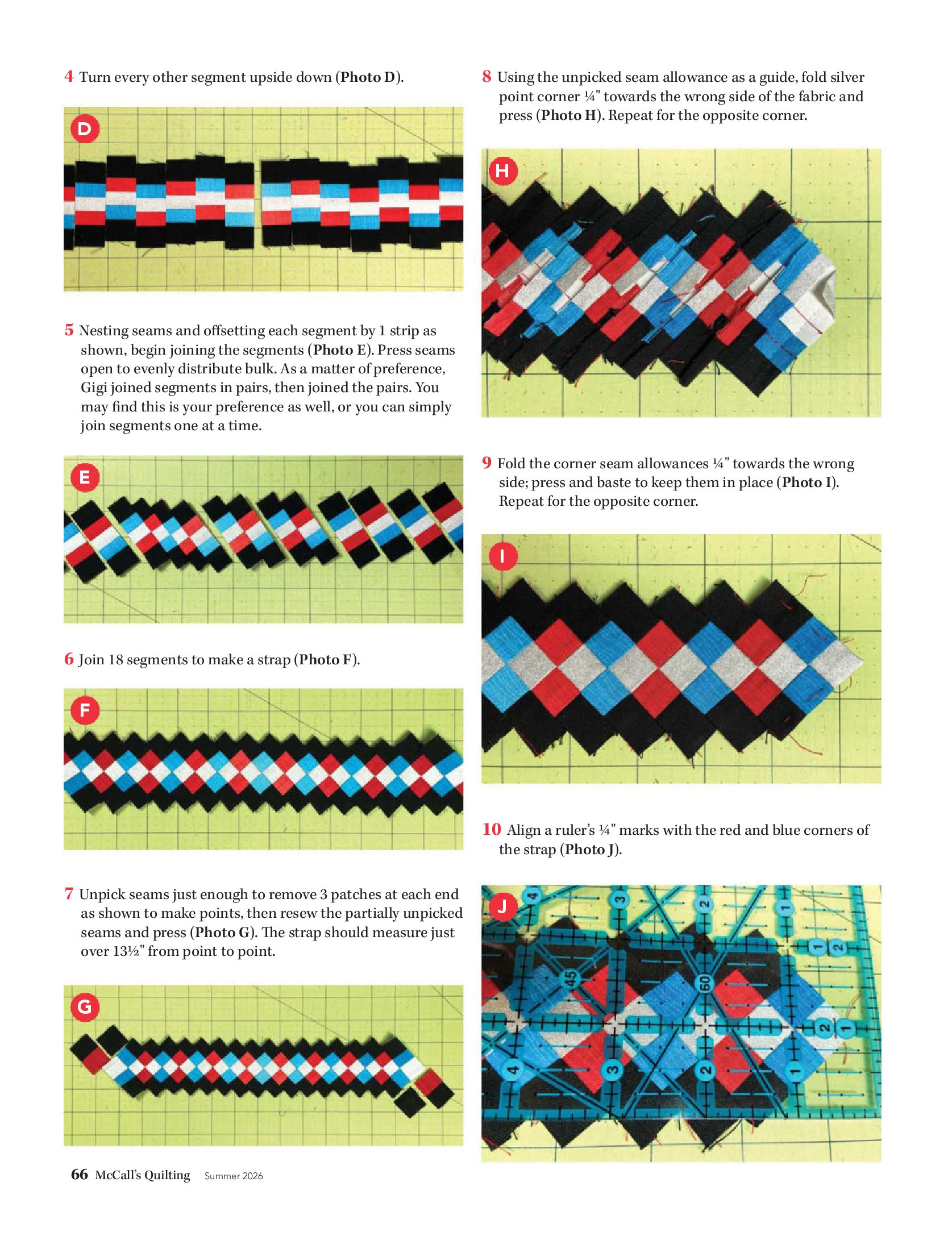 4 Turn every other segment upside down (Photo D).

D

5 Nesting seams and offsetting each segment by 1 strip as shown, begin joining the segments (Photo E). Press seams open to evenly distribute bulk. As a matter of preference, Gigi joined segments in pairs, then joined the pairs. You may find this is your preference as well, or you can simply join segments one at a time.

E

6 Join 18 segments to make a strap (Photo F).

F

7 Unpick seams just enough to remove 3 patches at each end as shown to make points, then resew the partially unpicked seams and press (Photo G). The strap should measure just over 13½" from point to point.

G

8 Using the unpicked seam allowance as a guide, fold silver point corner ¼" towards the wrong side of the fabric and press (Photo H). Repeat for the opposite corner.

H

9 Fold the corner seam allowances ¼" towards the wrong side; press and baste to keep them in place (Photo I). Repeat for the opposite corner.

I

10 Align a ruler's ¼" marks with the red and blue corners of the strap (Photo J).

J

4 3 2 1 1 2 45 60 2 1 4 3 2 1

66 McCall's Quilting Summer 2026