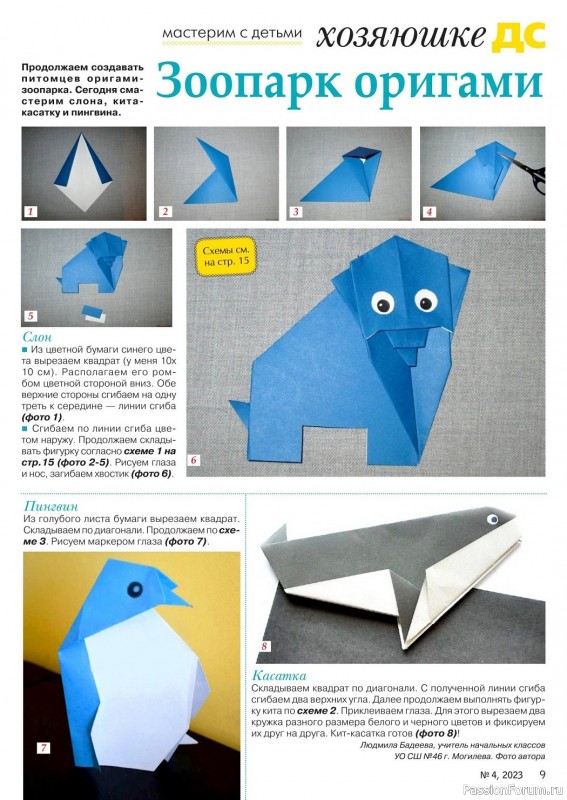 мастерим с детьми хозяюшке ДС

Продолжаем создавать питомцев оригами-зоопарка. Сегодня смастерим слона, кита-касатку и пингвина.

Зоопарк оригами

1

2

3

4

5

Схемы см. на стр. 15

6

Слон
■ Из цветной бумаги синего цвета вырезаем квадрат (у меня 10х 10 см). Располагаем его ромбом цветной стороной вниз. Обе верхние стороны сгибаем на одну треть к середине — линии сгиба (фото 1).
■ Сгибаем по линии сгиба цветом наружу. Продолжаем складывать фигурку согласно схеме 1 на стр.15 (фото 2-5). Рисуем глаза и нос, загибаем хвостик (фото 6).

Пингвин
Из голубого листа бумаги вырезаем квадрат. Складываем по диагонали. Продолжаем по схеме 3. Рисуем маркером глаза (фото 7).

7

8

Касатка
Складываем квадрат по диагонали. С полученной линии сгиба сгибаем два верхних угла. Далее продолжаем выполнять фигурку кита по схеме 2. Приклеиваем глаза. Для этого вырезаем два кружка разного размера белого и черного цветов и фиксируем их друг на друга. Кит-касатка готов (фото 8)!

Людмила Бадеева, учитель начальных классов
УО СШ №46 г. Могилева. Фото автора

№ 4, 2023 9

PassionForum.ru