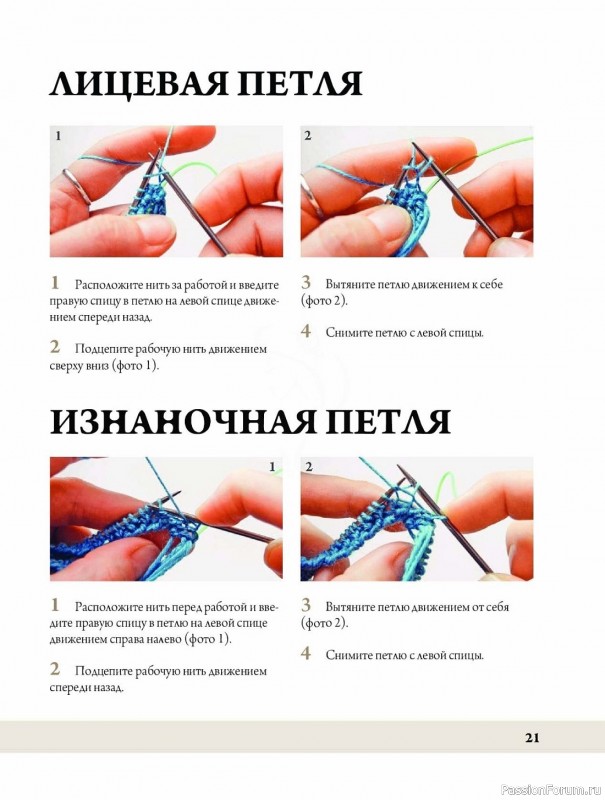 ЛИЦЕВАЯ ПЕТЛЯ

1

2

1 Расположите нить за работой и введите правую спицу в петлю на левой спице движением спереди назад.

2 Подцепите рабочую нить движением сверху вниз (фото 1).

3 Вытяните петлю движением к себе (фото 2).

4 Снимите петлю с левой спицы.

ИЗНАНОЧНАЯ ПЕТЛЯ

1

2

1 Расположите нить перед работой и введите правую спицу в петлю на левой спице движением справа налево (фото 1).

2 Подцепите рабочую нить движением спереди назад.

3 Вытяните петлю движением от себя (фото 2).

4 Снимите петлю с левой спицы.

21

PassionForum.ru