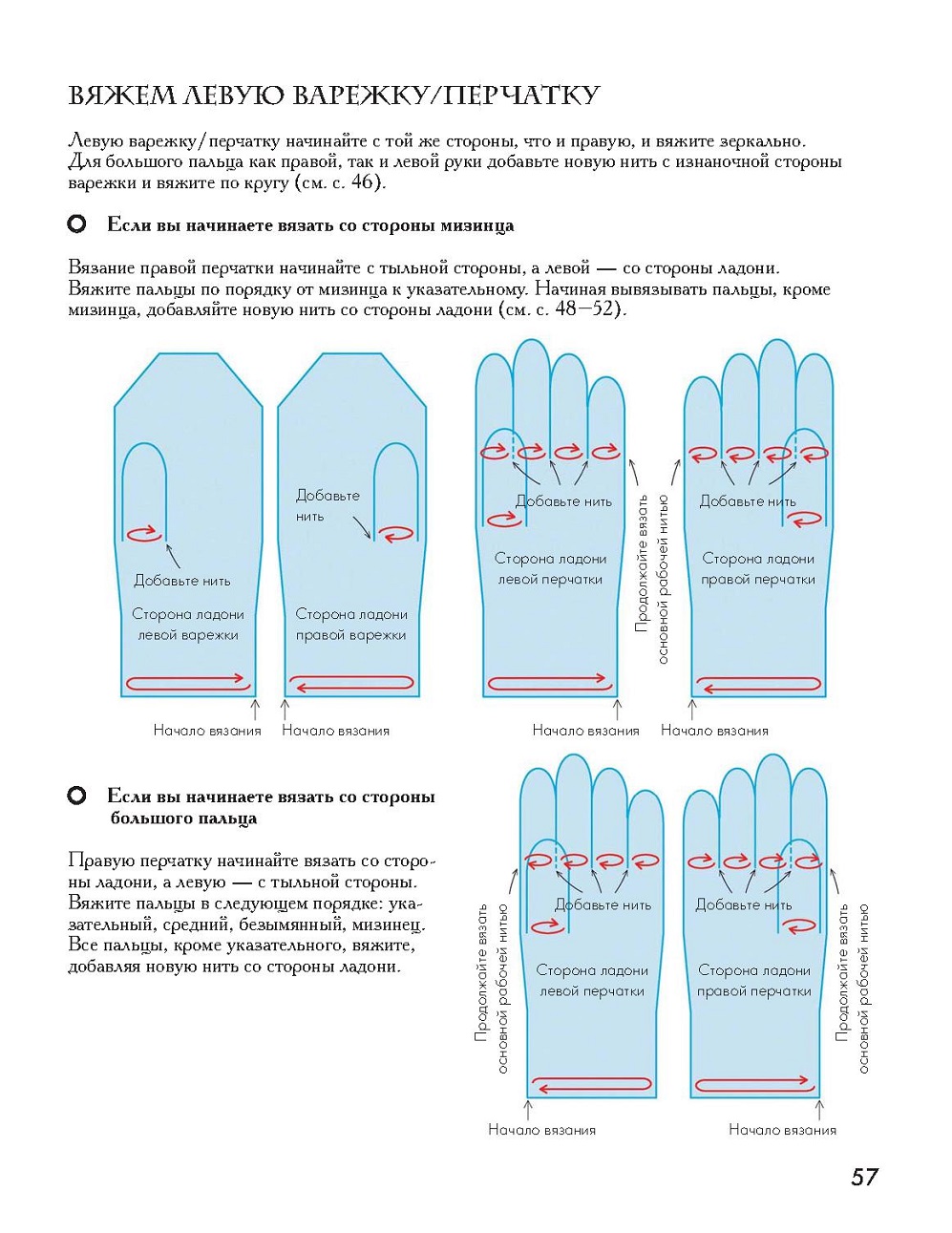 ВЯЖЕМ ЛЕВУЮ ВАРЕЖКУ/ПЕРЧАТКУ

Левую варежку/перчатку начинайте с той же стороны, что и правую, и вяжите зеркально. Для большого пальца как правой, так и левой руки добавьте новую нить с изнаночной стороны варежки и вяжите по кругу (см. с. 46).

Если вы начинаете вязать со стороны мизинца

Вязание правой перчатки начинайте с тыльной стороны, а левой — со стороны ладони. Вяжите пальцы по порядку от мизинца к указательному. Начиная вывязывать пальцы, кроме мизинца, добавляйте новую нить со стороны ладони (см. с. 48—52).

Добавьте нить
Сторона ладони левой варежки
Начало вязания

Добавьте нить
Сторона ладони правой варежки
Начало вязания

Добавьте нить
Сторона ладони левой перчатки
Начало вязания

Продолжайте вязать основной рабочей нитью

Добавьте нить
Сторона ладони правой перчатки
Начало вязания

Если вы начинаете вязать со стороны большого пальца

Правую перчатку начинайте вязать со стороны ладони, а левую — с тыльной стороны. Вяжите пальцы в следующем порядке: указательный, средний, безымянный, мизинец. Все пальцы, кроме указательного, вяжите, добавляя новую нить со стороны ладони.

Продолжайте вязать основной рабочей нитью
Добавьте нить
Сторона ладони левой перчатки
Начало вязания

Добавьте нить
Сторона ладони правой перчатки
Начало вязания
Продолжайте вязать основной рабочей нитью

57