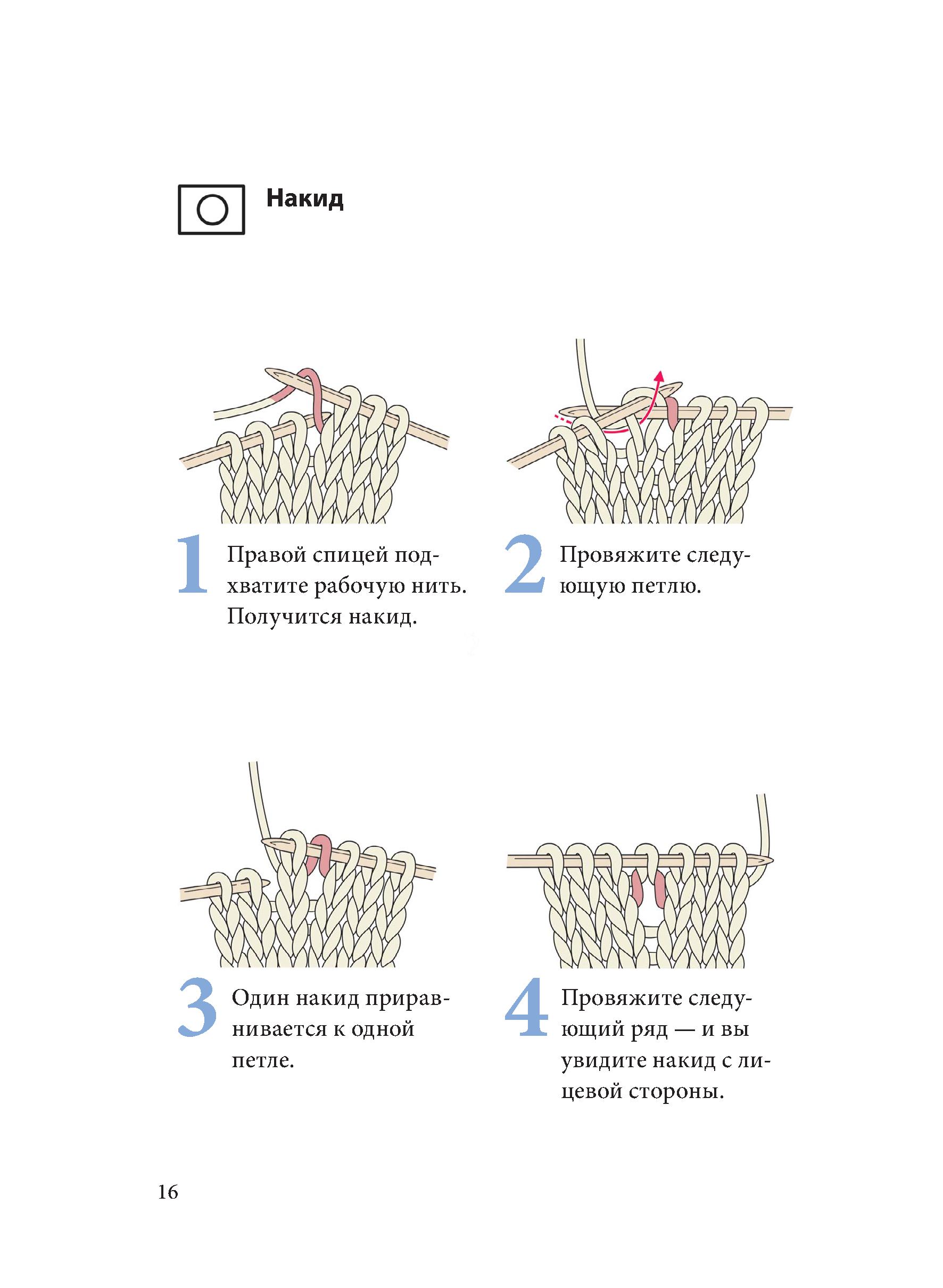 Накид

1 Правой спицей подхватите рабочую нить. Получится накид.

2 Провяжите следующую петлю.

3 Один накид приравнивается к одной петле.

4 Провяжите следующий ряд — и вы увидите накид с лицевой стороны.

16