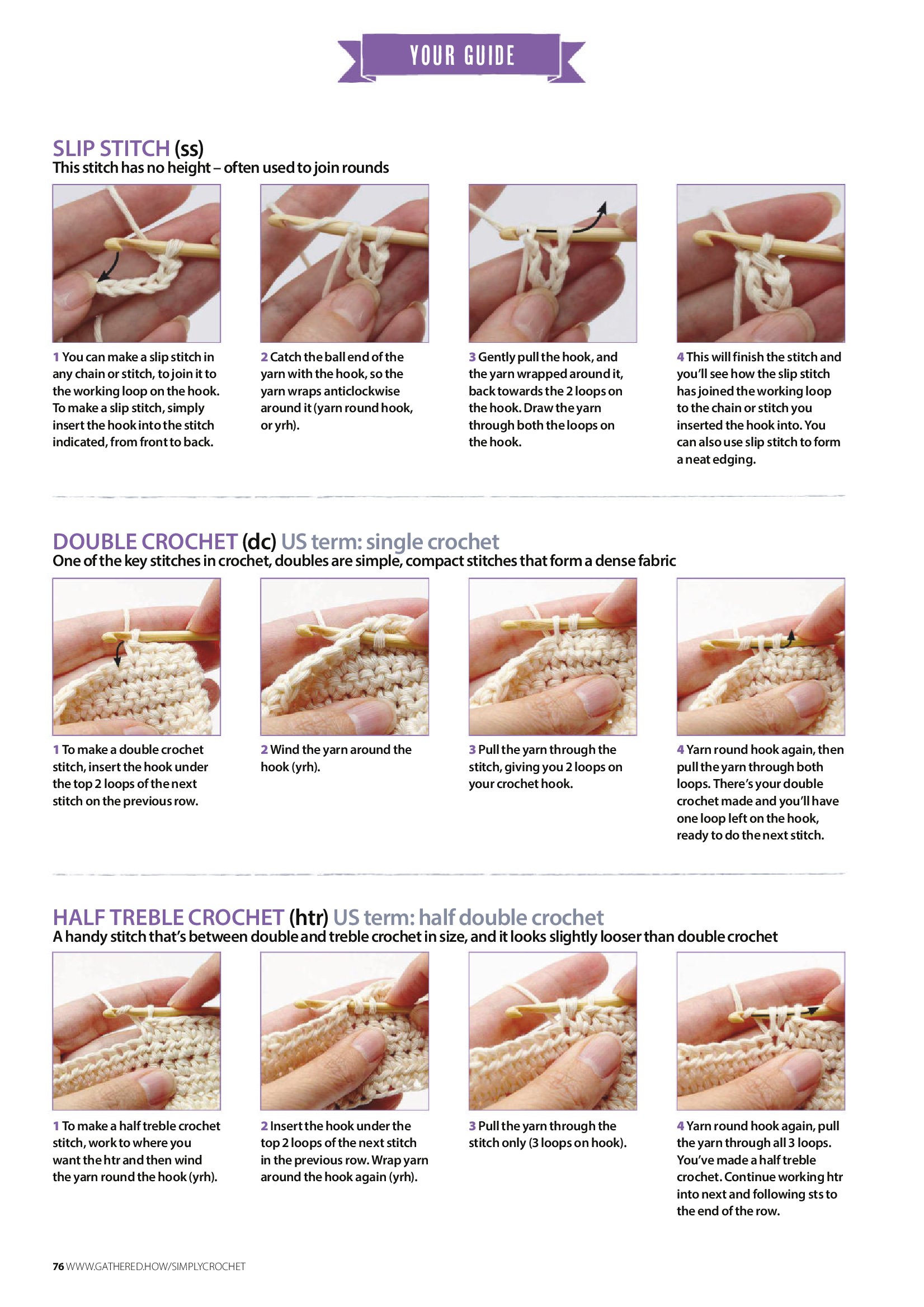 YOUR GUIDE

SLIP STITCH (ss)
This stitch has no height – often used to join rounds

1 You can make a slip stitch in any chain or stitch, to join it to the working loop on the hook. To make a slip stitch, simply insert the hook into the stitch indicated, from front to back.

2 Catch the ball end of the yarn with the hook, so the yarn wraps anticlockwise around it (yarn round hook, or yrh).

3 Gently pull the hook, and the yarn wrapped around it, back towards the 2 loops on the hook. Draw the yarn through both the loops on the hook.

4 This will finish the stitch and you'll see how the slip stitch has joined the working loop to the chain or stitch you inserted the hook into. You can also use slip stitch to form a neat edging.

DOUBLE CROCHET (dc) US term: single crochet
One of the key stitches in crochet, doubles are simple, compact stitches that form a dense fabric

1 To make a double crochet stitch, insert the hook under the top 2 loops of the next stitch on the previous row.

2 Wind the yarn around the hook (yrh).

3 Pull the yarn through the stitch, giving you 2 loops on your crochet hook.

4 Yarn round hook again, then pull the yarn through both loops. There's your double crochet made and you'll have one loop left on the hook, ready to do the next stitch.

HALF TREBLE CROCHET (htr) US term: half double crochet
A handy stitch that's between double and treble crochet in size, and it looks slightly looser than double crochet

1 To make a half treble crochet stitch, work to where you want the htr and then wind the yarn round the hook (yrh).

2 Insert the hook under the top 2 loops of the next stitch in the previous row. Wrap yarn around the hook again (yrh).

3 Pull the yarn through the stitch only (3 loops on hook).

4 Yarn round hook again, pull the yarn through all 3 loops. You've made a half treble crochet. Continue working htr into next and following sts to the end of the row.

76 WWW.GATHERED.HOW/SIMPLYCROCHET