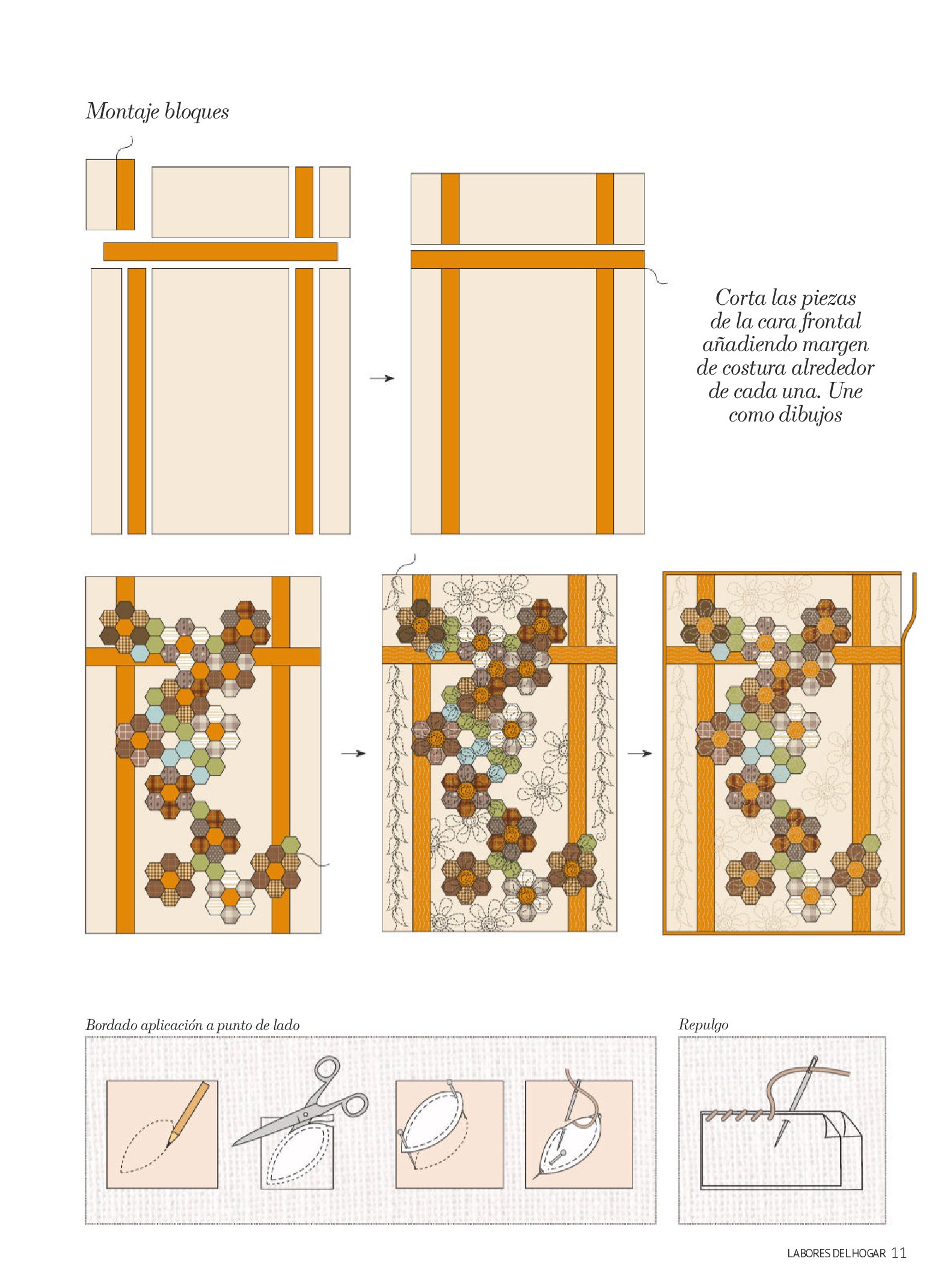 Montaje bloques

Corta las piezas de la cara frontal añadiendo margen de costura alrededor de cada una. Une como dibujos

Bordado aplicación a punto de lado

Repulgo

LABORES DEL HOGAR 11