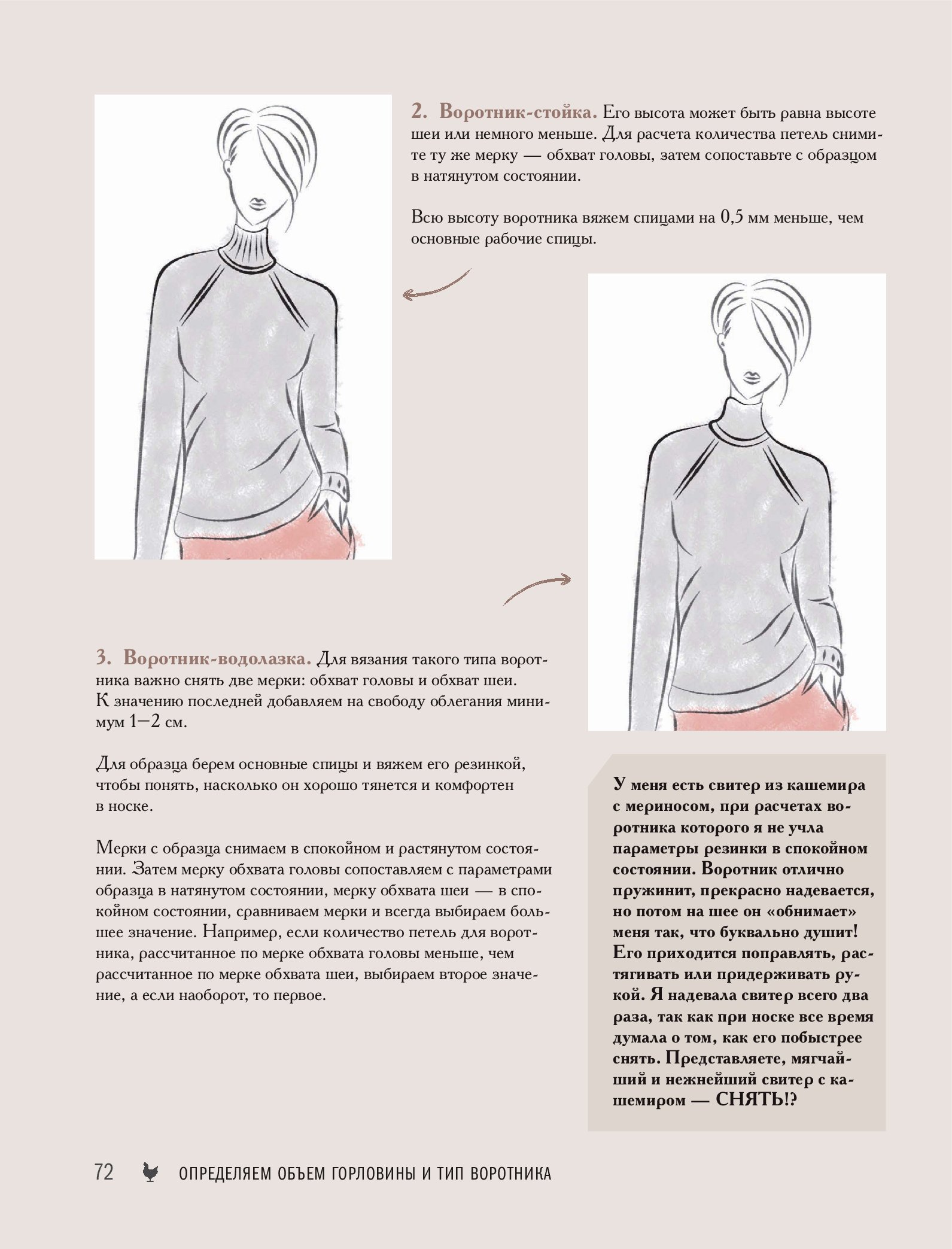 2. Воротник-стойка. Его высота может быть равна высоте шеи или немного меньше. Для расчета количества петель снимите ту же мерку — обхват головы, затем сопоставьте с образцом в натянутом состоянии.

Всю высоту воротника вяжем спицами на 0,5 мм меньше, чем основные рабочие спицы.

3. Воротник-водолазка. Для вязания такого типа воротника важно снять две мерки: обхват головы и обхват шеи. К значению последней добавляем на свободу облегания минимум 1–2 см.

Для образца берем основные спицы и вяжем его резинкой, чтобы понять, насколько он хорошо тянется и комфортен в носке.

Мерки с образца снимаем в спокойном и растянутом состоянии. Затем мерку обхвата головы сопоставляем с параметрами образца в натянутом состоянии, мерку обхвата шеи — в спокойном состоянии, сравниваем мерки и всегда выбираем большее значение. Например, если количество петель для воротника, рассчитанное по мерке обхвата головы меньше, чем рассчитанное по мерке обхвата шеи, выбираем второе значение, а если наоборот, то первое.

У меня есть свитер из кашемира с мериносом, при расчетах воротника которого я не учла параметры резинки в спокойном состоянии. Воротник отлично пружинит, прекрасно надевается, но потом на шее он «обнимает» меня так, что буквально душит! Его приходится поправлять, растягивать или придерживать рукой. Я надевала свитер всего два раза, так как при носке все время думала о том, как его побыстрее снять. Представляете, мягчайший и нежнейший свитер с кашемиром — СНЯТЬ!?

72 ОПРЕДЕЛЯЕМ ОБЪЕМ ГОРЛОВИНЫ И ТИП ВОРОТНИКА