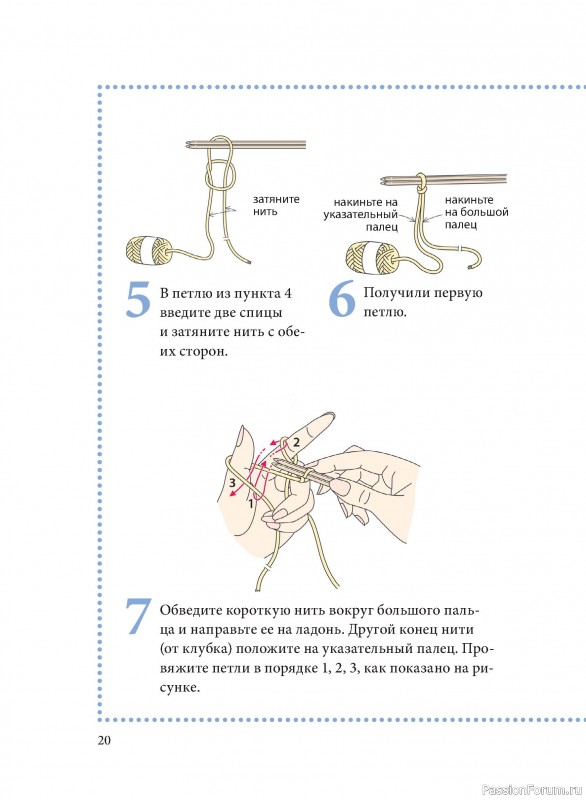 затяните нить

5 В петлю из пункта 4 введите две спицы и затяните нить с обеих сторон.

накиньте на указательный палец

накиньте на большой палец

6 Получили первую петлю.

2

3

1

7 Обведите короткую нить вокруг большого пальца и направьте ее на ладонь. Другой конец нити (от клубка) положите на указательный палец. Провяжите петли в порядке 1, 2, 3, как показано на рисунке.

20

PassionForum.ru