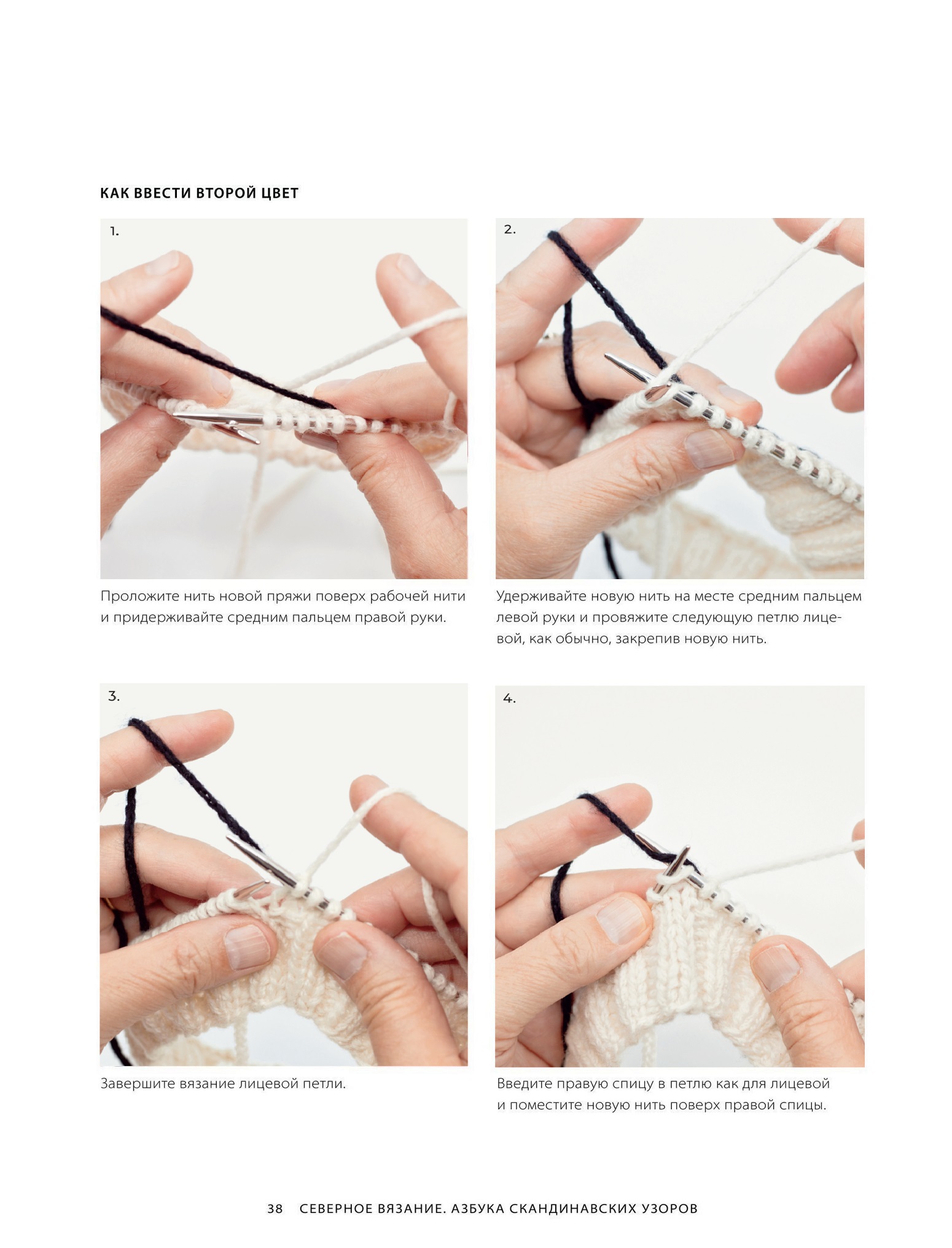 КАК ВВЕСТИ ВТОРОЙ ЦВЕТ

1.

Проложите нить новой пряжи поверх рабочей нити и придерживайте средним пальцем правой руки.

2.

Удерживайте новую нить на месте средним пальцем левой руки и провяжите следующую петлю лицевой, как обычно, закрепив новую нить.

3.

Завершите вязание лицевой петли.

4.

Введите правую спицу в петлю как для лицевой и поместите новую нить поверх правой спицы.

38 СЕВЕРНОЕ ВЯЗАНИЕ. АЗБУКА СКАНДИНАВСКИХ УЗОРОВ