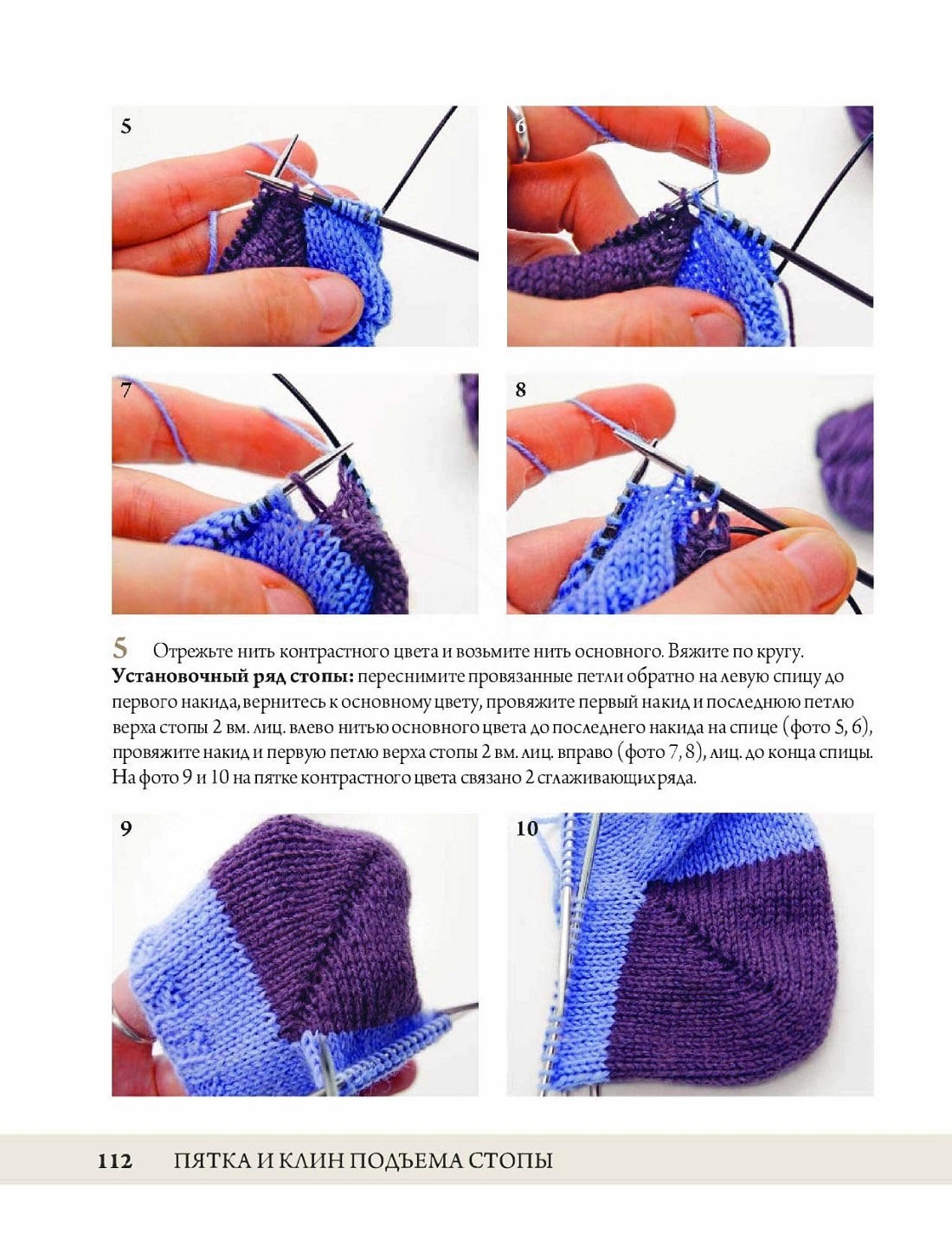 5

6

7

8

5 Отрежьте нить контрастного цвета и возьмите нить основного. Вяжите по кругу. **Установочный ряд стопы:** переснимите провязанные петли обратно на левую спицу до первого накида, вернитесь к основному цвету, провяжите первый накид и последнюю петлю верха стопы 2 вм. лиц. влево нитью основного цвета до последнего накида на спице (фото 5, 6), провяжите накид и первую петлю верха стопы 2 вм. лиц. вправо (фото 7, 8), лиц. до конца спицы. На фото 9 и 10 на пятке контрастного цвета связано 2 сглаживающих ряда.

9

10

112 ПЯТКА И КЛИН ПОДЪЕМА СТОПЫ