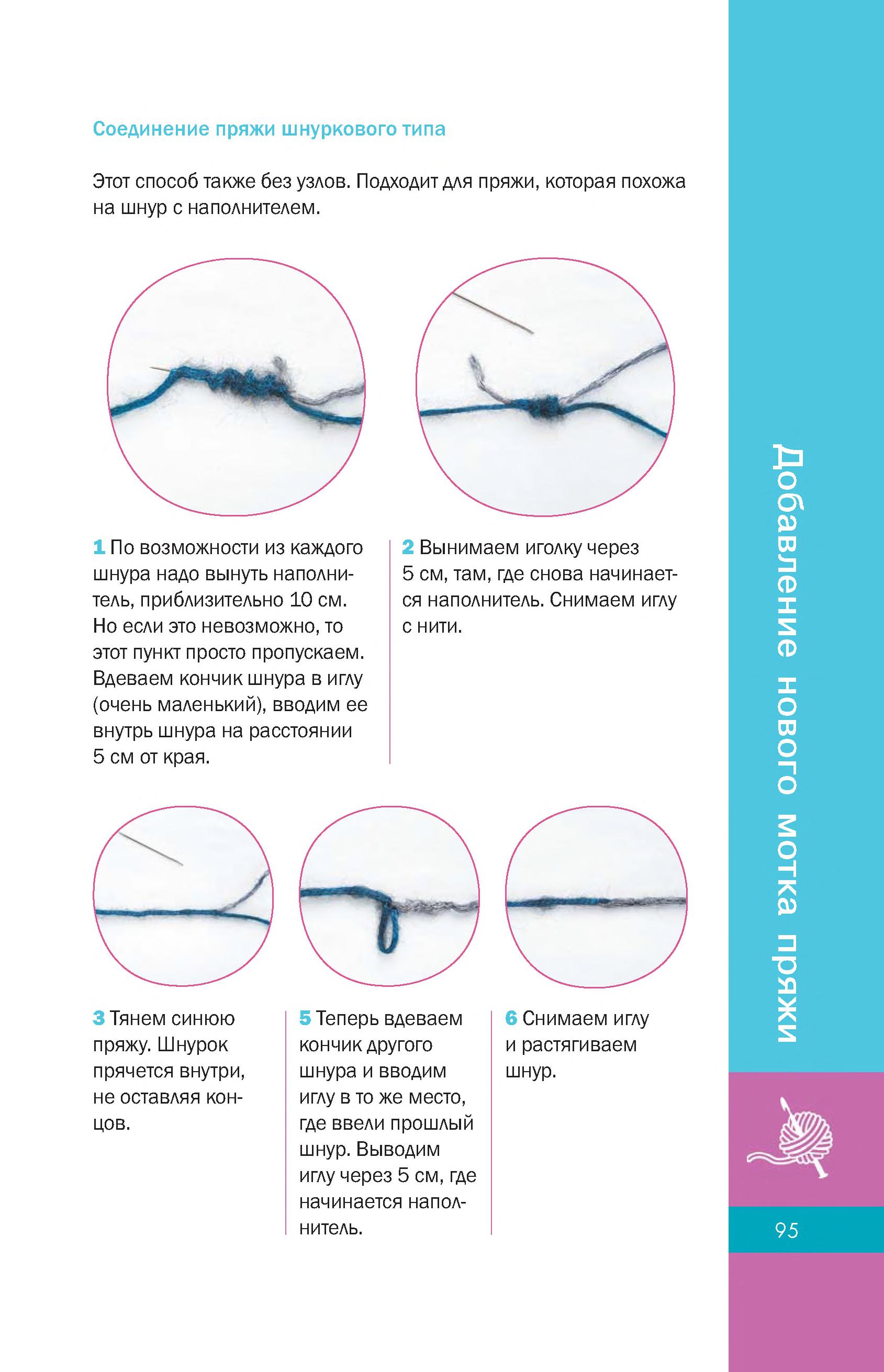 Соединение пряжи шнуркового типа

Этот способ также без узлов. Подходит для пряжи, которая похожа на шнур с наполнителем.

1 По возможности из каждого шнура надо вынуть наполнитель, приблизительно 10 см. Но если это невозможно, то этот пункт просто пропускаем. Вдеваем кончик шнура в иглу (очень маленький), вводим ее внутрь шнура на расстоянии 5 см от края.

2 Вынимаем иголку через 5 см, там, где снова начинается наполнитель. Снимаем иглу с нити.

3 Тянем синюю пряжу. Шнурок прячется внутри, не оставляя концов.

5 Теперь вдеваем кончик другого шнура и вводим иглу в то же место, где ввели прошлый шнур. Выводим иглу через 5 см, где начинается наполнитель.

6 Снимаем иглу и растягиваем шнур.

Добавление нового мотка пряжи

95