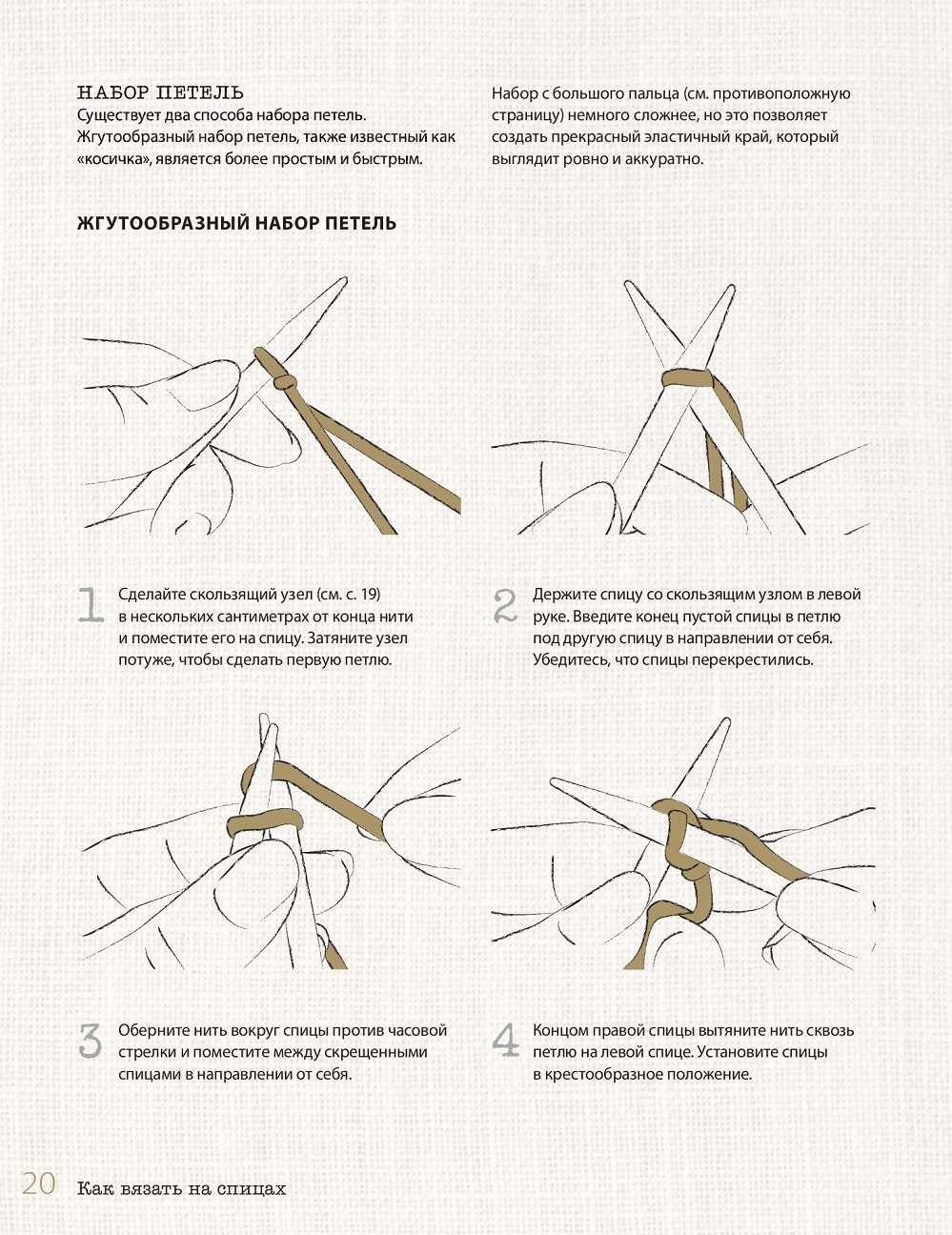 НАБОР ПЕТЕЛЬ
Существует два способа набора петель. Жгутообразный набор петель, также известный как «косичка», является более простым и быстрым.

Набор с большого пальца (см. противоположную страницу) немного сложнее, но это позволяет создать прекрасный эластичный край, который выглядит ровно и аккуратно.

ЖГУТООБРАЗНЫЙ НАБОР ПЕТЕЛЬ

1 Сделайте скользящий узел (см. с. 19) в нескольких сантиметрах от конца нити и поместите его на спицу. Затяните узел потуже, чтобы сделать первую петлю.

2 Держите спицу со скользящим узлом в левой руке. Введите конец пустой спицы в петлю под другую спицу в направлении от себя. Убедитесь, что спицы перекрестились.

3 Оберните нить вокруг спицы против часовой стрелки и поместите между скрещенными спицами в направлении от себя.

4 Концом правой спицы вытяните нить сквозь петлю на левой спице. Установите спицы в крестообразное положение.

20 Как вязать на спицах