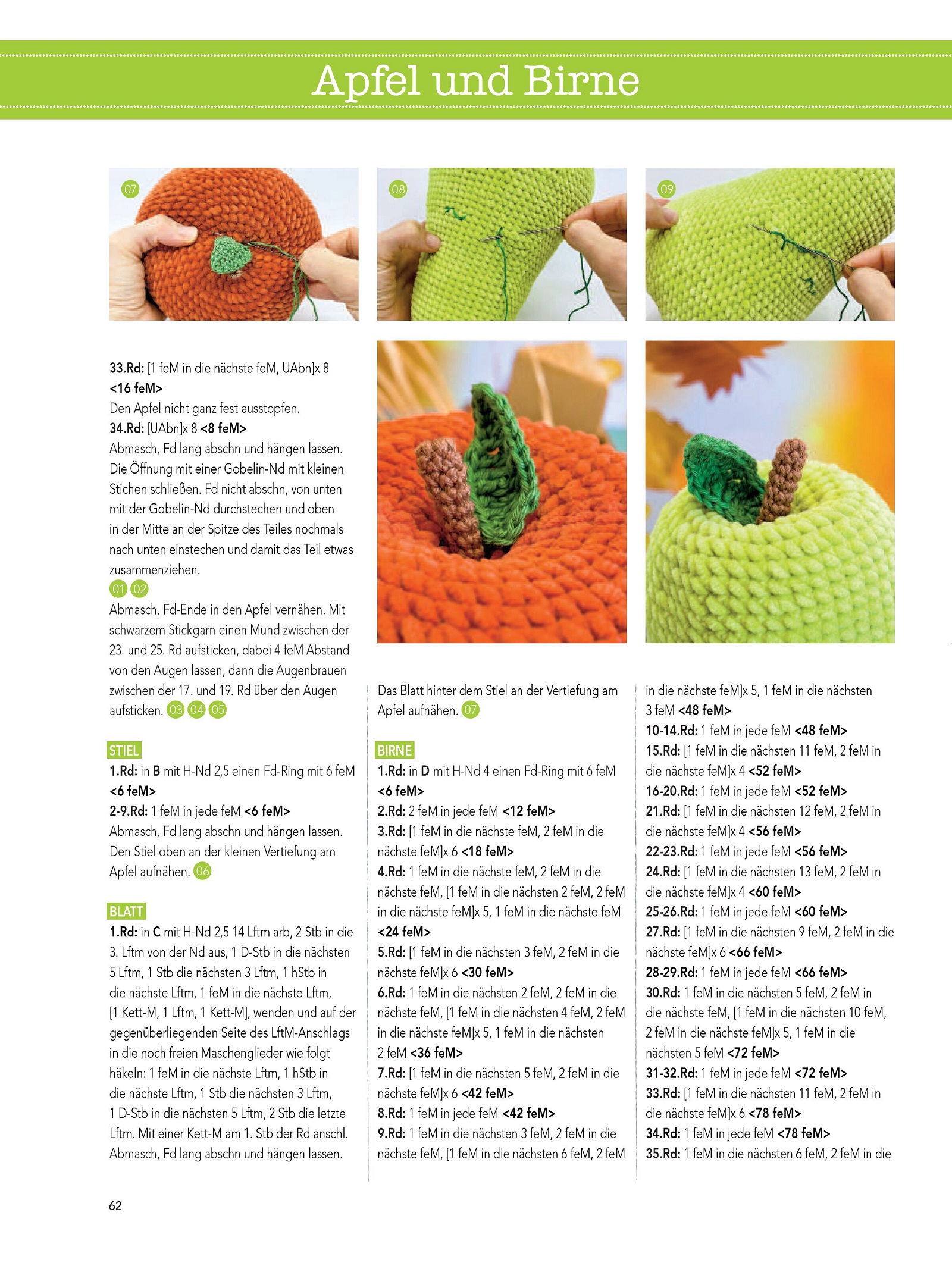 Apfel und Birne

07

08

09

33.Rd: [1 feM in die nächste feM, UAbn]x 8 <16 feM>
Den Apfel nicht ganz fest ausstopfen.
34.Rd: [UAbn]x 8 <8 feM>
Abmasch, Fd lang abschn und hängen lassen. Die Öffnung mit einer Gobelin-Nd mit kleinen Stichen schließen. Fd nicht abschn, von unten mit der Gobelin-Nd durchstechen und oben in der Mitte an der Spitze des Teiles nochmals nach unten einstechen und damit das Teil etwas zusammenziehen.
01 02
Abmasch, Fd-Ende in den Apfel vernähen. Mit schwarzem Stickgarn einen Mund zwischen der 23. und 25. Rd aufsticken, dabei 4 feM Abstand von den Augen lassen, dann die Augenbrauen zwischen der 17. und 19. Rd über den Augen aufsticken. 03 04 05

STIEL
1.Rd: in B mit H-Nd 2,5 einen Fd-Ring mit 6 feM <6 feM>
2-9.Rd: 1 feM in jede feM <6 feM>
Abmasch, Fd lang abschn und hängen lassen. Den Stiel oben an der kleinen Vertiefung am Apfel aufnähen. 06

BLATT
1.Rd: in C mit H-Nd 2,5 14 Lftm arb, 2 Stb in die 3. Lftm von der Nd aus, 1 D-Stb in die nächsten 5 Lftm, 1 Stb die nächsten 3 Lftm, 1 hStb in die nächste Lftm, 1 feM in die nächste Lftm, [1 Kett-M, 1 Lftm, 1 Kett-M], wenden und auf der gegenüberliegenden Seite des LftM-Anschlags in die noch freien Maschenglieder wie folgt häkeln: 1 feM in die nächste Lftm, 1 hStb in die nächste Lftm, 1 Stb die nächsten 3 Lftm, 1 D-Stb in die nächsten 5 Lftm, 2 Stb die letzte Lftm. Mit einer Kett-M am 1. Stb der Rd anschl. Abmasch, Fd lang abschn und hängen lassen.

Das Blatt hinter dem Stiel an der Vertiefung am Apfel aufnähen. 07

BIRNE
1.Rd: in D mit H-Nd 4 einen Fd-Ring mit 6 feM <6 feM>
2.Rd: 2 feM in jede feM <12 feM>
3.Rd: [1 feM in die nächste feM, 2 feM in die nächste feM]x 6 <18 feM>
4.Rd: 1 feM in die nächste feM, 2 feM in die nächste feM, [1 feM in die nächsten 2 feM, 2 feM in die nächste feM]x 5, 1 feM in die nächste feM <24 feM>
5.Rd: [1 feM in die nächsten 3 feM, 2 feM in die nächste feM]x 6 <30 feM>
6.Rd: 1 feM in die nächsten 2 feM, 2 feM in die nächste feM, [1 feM in die nächsten 4 feM, 2 feM in die nächste feM]x 5, 1 feM in die nächsten 2 feM <36 feM>
7.Rd: [1 feM in die nächsten 5 feM, 2 feM in die nächste feM]x 6 <42 feM>
8.Rd: 1 feM in jede feM <42 feM>
9.Rd: 1 feM in die nächsten 3 feM, 2 feM in die nächste feM, [1 feM in die nächsten 6 feM, 2 feM in die nächste feM]x 5, 1 feM in die nächsten 3 feM <48 feM>
10-14.Rd: 1 feM in jede feM <48 feM>
15.Rd: [1 feM in die nächsten 11 feM, 2 feM in die nächste feM]x 4 <52 feM>
16-20.Rd: 1 feM in jede feM <52 feM>
21.Rd: [1 feM in die nächsten 12 feM, 2 feM in die nächste feM]x 4 <56 feM>
22-23.Rd: 1 feM in jede feM <56 feM>
24.Rd: [1 feM in die nächsten 13 feM, 2 feM in die nächste feM]x 4 <60 feM>
25-26.Rd: 1 feM in jede feM <60 feM>
27.Rd: [1 feM in die nächsten 9 feM, 2 feM in die nächste feM]x 6 <66 feM>
28-29.Rd: 1 feM in jede feM <66 feM>
30.Rd: 1 feM in die nächsten 5 feM, 2 feM in die nächste feM, [1 feM in die nächsten 10 feM, 2 feM in die nächste feM]x 5, 1 feM in die nächsten 5 feM <72 feM>
31-32.Rd: 1 feM in jede feM <72 feM>
33.Rd: [1 feM in die nächsten 11 feM, 2 feM in die nächste feM]x 6 <78 feM>
34.Rd: 1 feM in jede feM <78 feM>
35.Rd: 1 feM in die nächsten 6 feM, 2 feM in die

62