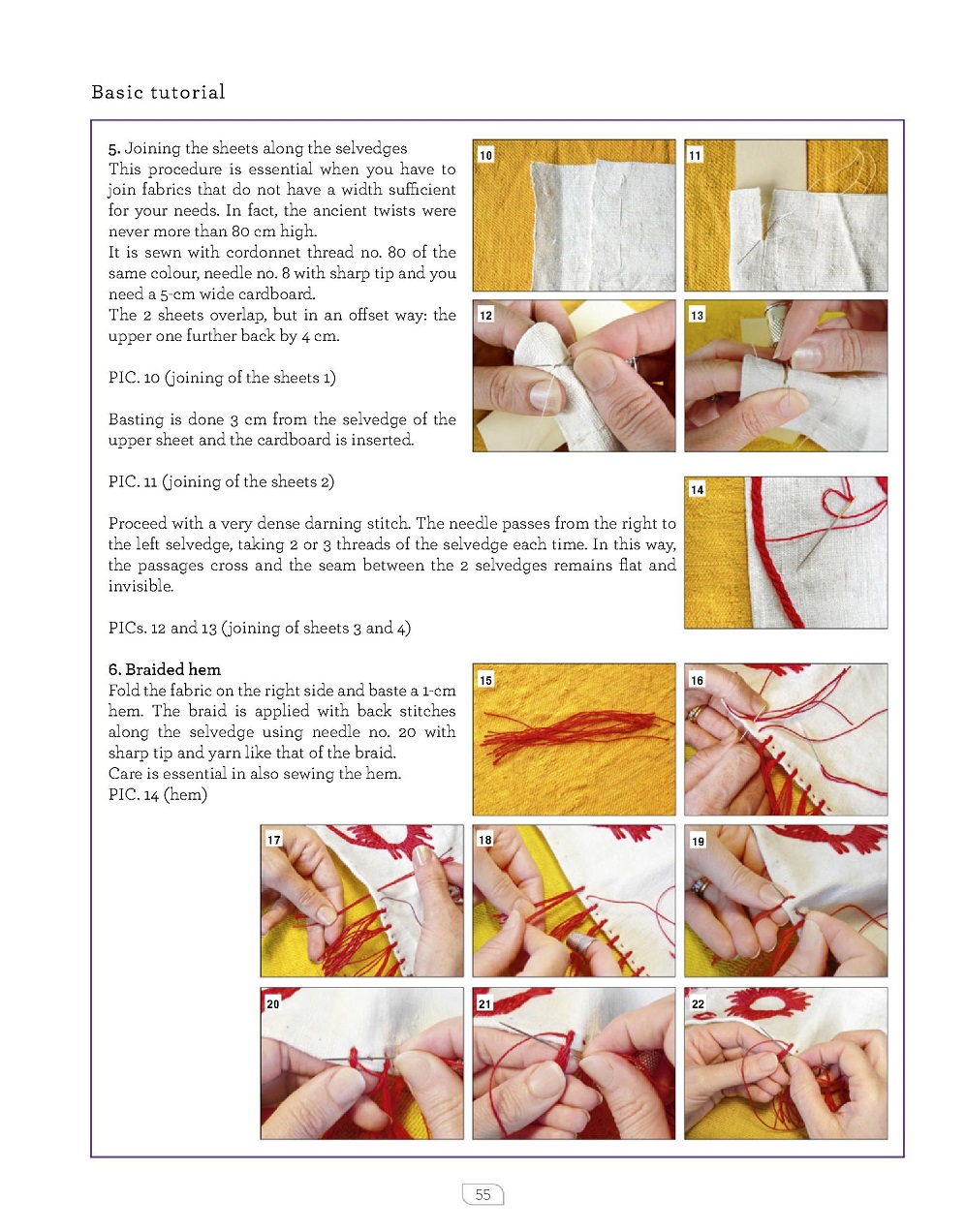 Basic tutorial

5. Joining the sheets along the selvedges
This procedure is essential when you have to join fabrics that do not have a width sufficient for your needs. In fact, the ancient twists were never more than 80 cm high.
It is sewn with cordonnet thread no. 80 of the same colour, needle no. 8 with sharp tip and you need a 5-cm wide cardboard.
The 2 sheets overlap, but in an offset way: the upper one further back by 4 cm.

PIC. 10 (joining of the sheets 1)

Basting is done 3 cm from the selvedge of the upper sheet and the cardboard is inserted.

PIC. 11 (joining of the sheets 2)

Proceed with a very dense darning stitch. The needle passes from the right to the left selvedge, taking 2 or 3 threads of the selvedge each time. In this way, the passages cross and the seam between the 2 selvedges remains flat and invisible.

PICs. 12 and 13 (joining of sheets 3 and 4)

6. Braided hem
Fold the fabric on the right side and baste a 1-cm hem. The braid is applied with back stitches along the selvedge using needle no. 20 with sharp tip and yarn like that of the braid.
Care is essential in also sewing the hem.
PIC. 14 (hem)

10
11
12
13
14
15
16
17
18
19
20
21
22

55