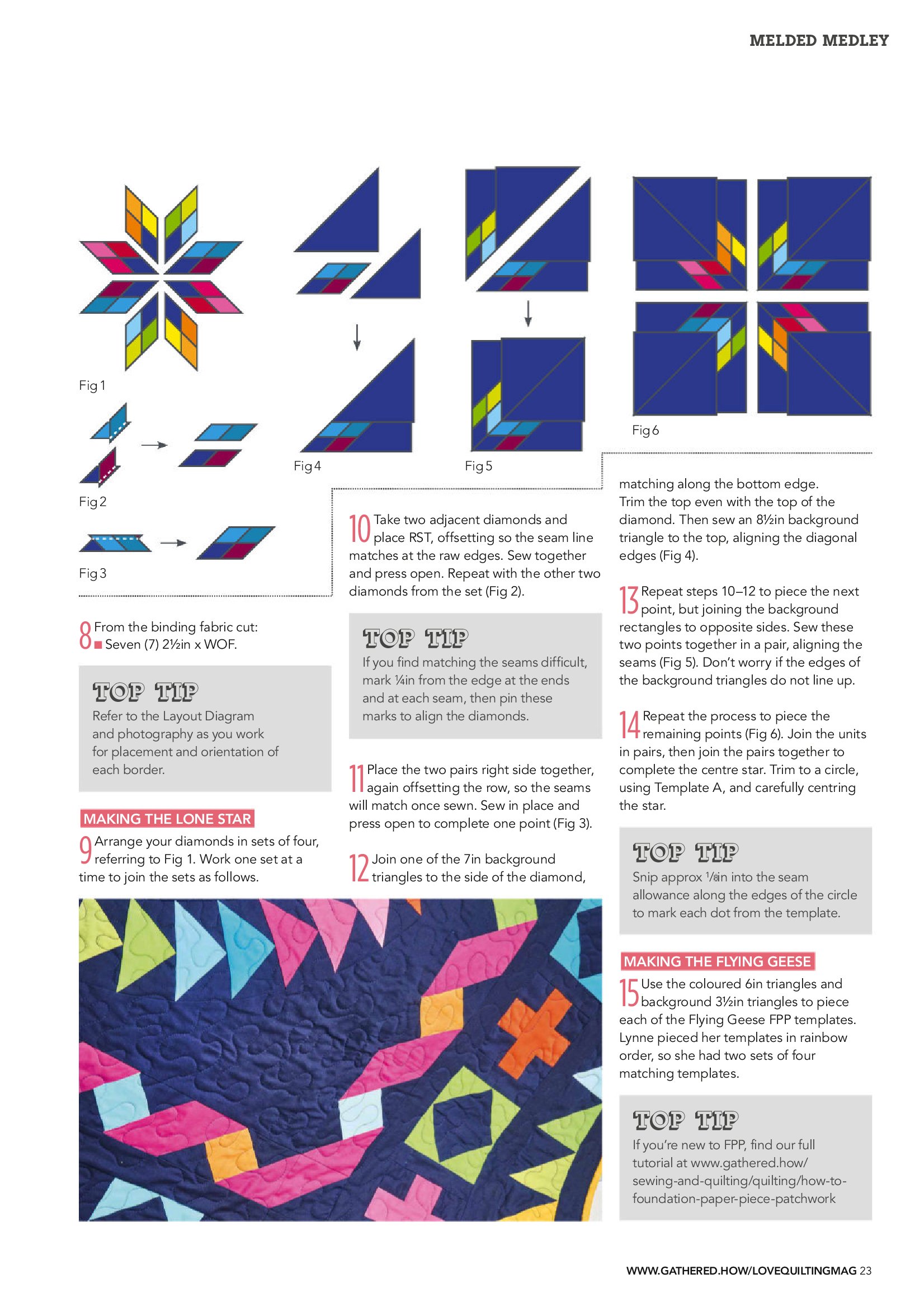 MELDED MEDLEY

Fig 1

Fig 2

Fig 3

Fig 4

Fig 5

Fig 6

8 From the binding fabric cut:
■ Seven (7) 2½in x WOF.

TOP TIP
Refer to the Layout Diagram and photography as you work for placement and orientation of each border.

MAKING THE LONE STAR

9 Arrange your diamonds in sets of four, referring to Fig 1. Work one set at a time to join the sets as follows.

10 Take two adjacent diamonds and place RST, offsetting so the seam line matches at the raw edges. Sew together and press open. Repeat with the other two diamonds from the set (Fig 2).

TOP TIP
If you find matching the seams difficult, mark ¼in from the edge at the ends and at each seam, then pin these marks to align the diamonds.

11 Place the two pairs right side together, again offsetting the row, so the seams will match once sewn. Sew in place and press open to complete one point (Fig 3).

12 Join one of the 7in background triangles to the side of the diamond, matching along the bottom edge. Trim the top even with the top of the diamond. Then sew an 8½in background triangle to the top, aligning the diagonal edges (Fig 4).

13 Repeat steps 10–12 to piece the next point, but joining the background rectangles to opposite sides. Sew these two points together in a pair, aligning the seams (Fig 5). Don't worry if the edges of the background triangles do not line up.

14 Repeat the process to piece the remaining points (Fig 6). Join the units in pairs, then join the pairs together to complete the centre star. Trim to a circle, using Template A, and carefully centring the star.

TOP TIP
Snip approx ⅛in into the seam allowance along the edges of the circle to mark each dot from the template.

MAKING THE FLYING GEESE

15 Use the coloured 6in triangles and background 3½in triangles to piece each of the Flying Geese FPP templates. Lynne pieced her templates in rainbow order, so she had two sets of four matching templates.

TOP TIP
If you're new to FPP, find our full tutorial at www.gathered.how/sewing-and-quilting/quilting/how-to-foundation-paper-piece-patchwork

WWW.GATHERED.HOW/LOVEQUILTINGMAG 23