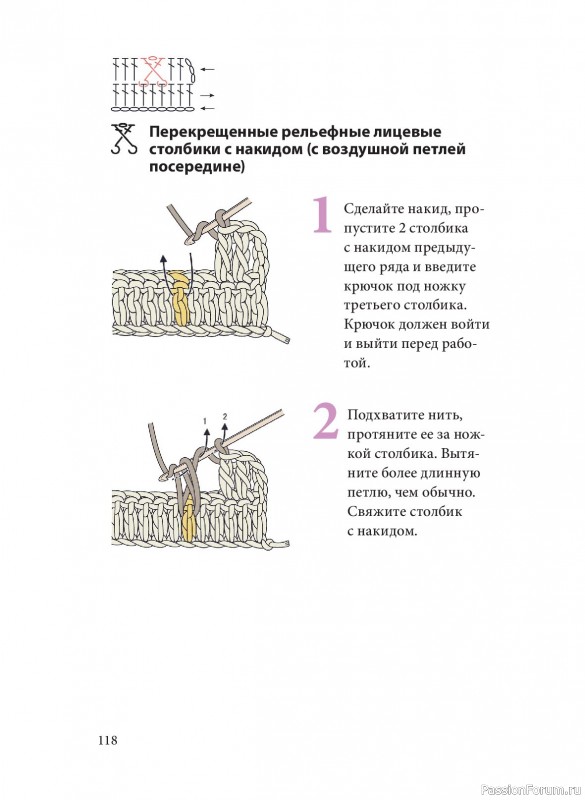 Перекрещенные рельефные лицевые столбики с накидом (с воздушной петлей посередине)

1 Сделайте накид, пропустите 2 столбика с накидом предыдущего ряда и введите крючок под ножку третьего столбика. Крючок должен войти и выйти перед работой.

1 2

2 Подхватите нить, протяните ее за ножкой столбика. Вытяните более длинную петлю, чем обычно. Свяжите столбик с накидом.

118

PassionForum.ru