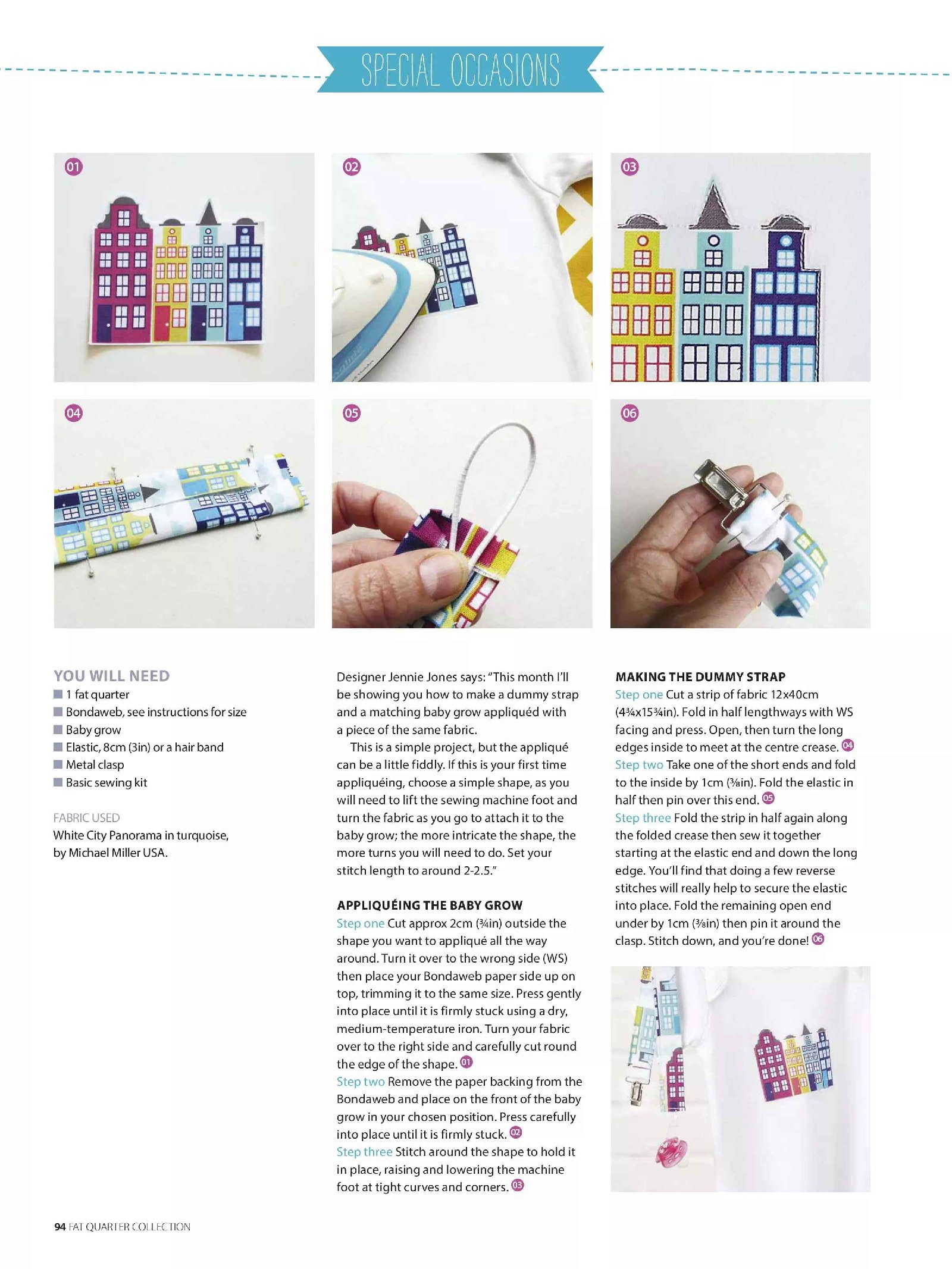 SPECIAL OCCASIONS

01

02

03

04

05

06

YOU WILL NEED
1 fat quarter
Bondaweb, see instructions for size
Baby grow
Elastic, 8cm (3in) or a hair band
Metal clasp
Basic sewing kit

FABRIC USED
White City Panorama in turquoise, by Michael Miller USA.

Designer Jennie Jones says: "This month I'll be showing you how to make a dummy strap and a matching baby grow appliquéd with a piece of the same fabric.

This is a simple project, but the appliqué can be a little fiddly. If this is your first time appliquéing, choose a simple shape, as you will need to lift the sewing machine foot and turn the fabric as you go to attach it to the baby grow; the more intricate the shape, the more turns you will need to do. Set your stitch length to around 2-2.5."

APPLIQUÉING THE BABY GROW
Step one Cut approx 2cm (¾in) outside the shape you want to appliqué all the way around. Turn it over to the wrong side (WS) then place your Bondaweb paper side up on top, trimming it to the same size. Press gently into place until it is firmly stuck using a dry, medium-temperature iron. Turn your fabric over to the right side and carefully cut round the edge of the shape. 01
Step two Remove the paper backing from the Bondaweb and place on the front of the baby grow in your chosen position. Press carefully into place until it is firmly stuck. 02
Step three Stitch around the shape to hold it in place, raising and lowering the machine foot at tight curves and corners. 03

MAKING THE DUMMY STRAP
Step one Cut a strip of fabric 12x40cm (4¾x15¾in). Fold in half lengthways with WS facing and press. Open, then turn the long edges inside to meet at the centre crease. 04
Step two Take one of the short ends and fold to the inside by 1cm (⅜in). Fold the elastic in half then pin over this end. 05
Step three Fold the strip in half again along the folded crease then sew it together starting at the elastic end and down the long edge. You'll find that doing a few reverse stitches will really help to secure the elastic into place. Fold the remaining open end under by 1cm (⅜in) then pin it around the clasp. Stitch down, and you're done! 06

94 FAT QUARTER COLLECTION