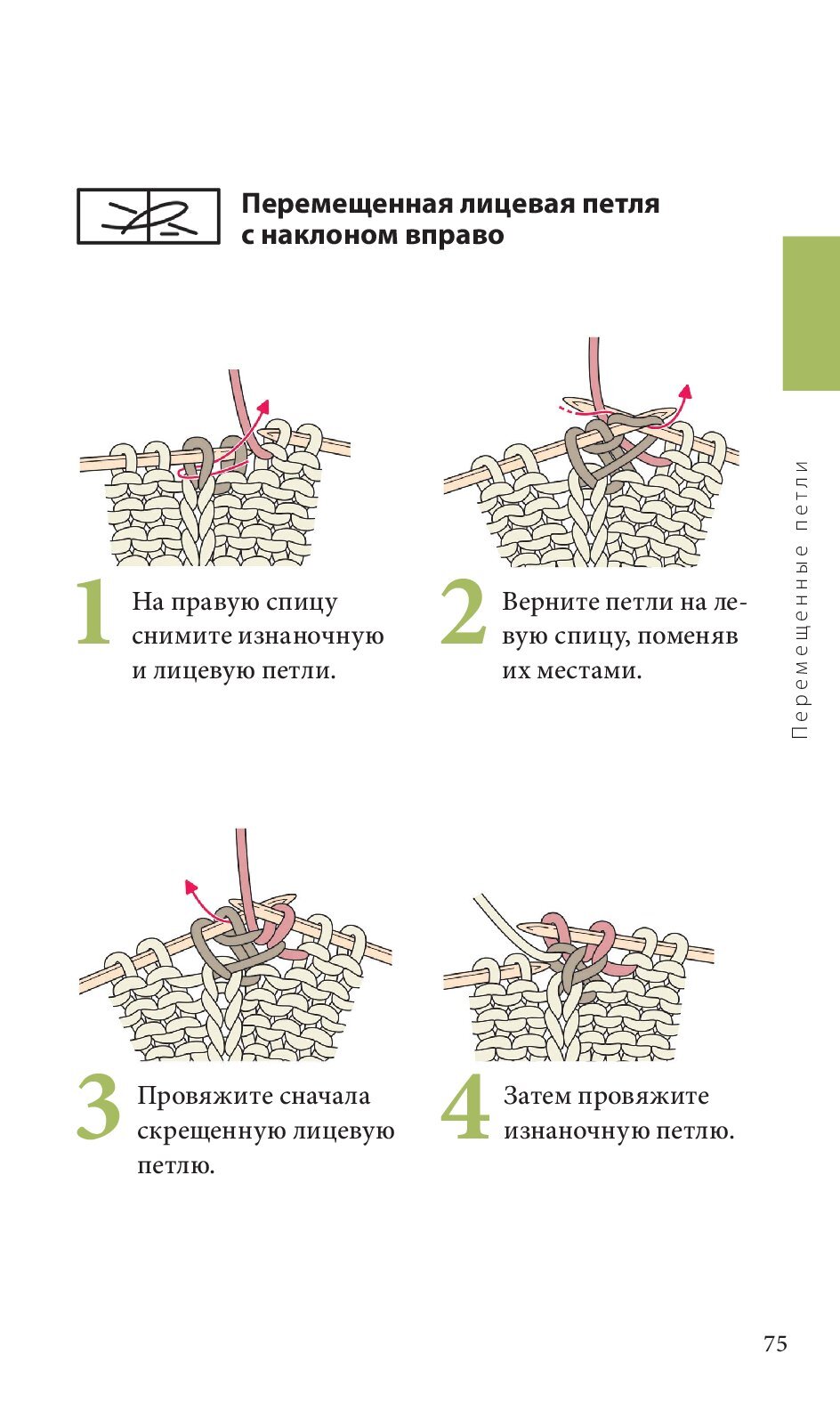 Перемещенная лицевая петля с наклоном вправо

Перемещенные петли

1 На правую спицу снимите изнаночную и лицевую петли.

2 Верните петли на левую спицу, поменяв их местами.

3 Провяжите сначала скрещенную лицевую петлю.

4 Затем провяжите изнаночную петлю.

75