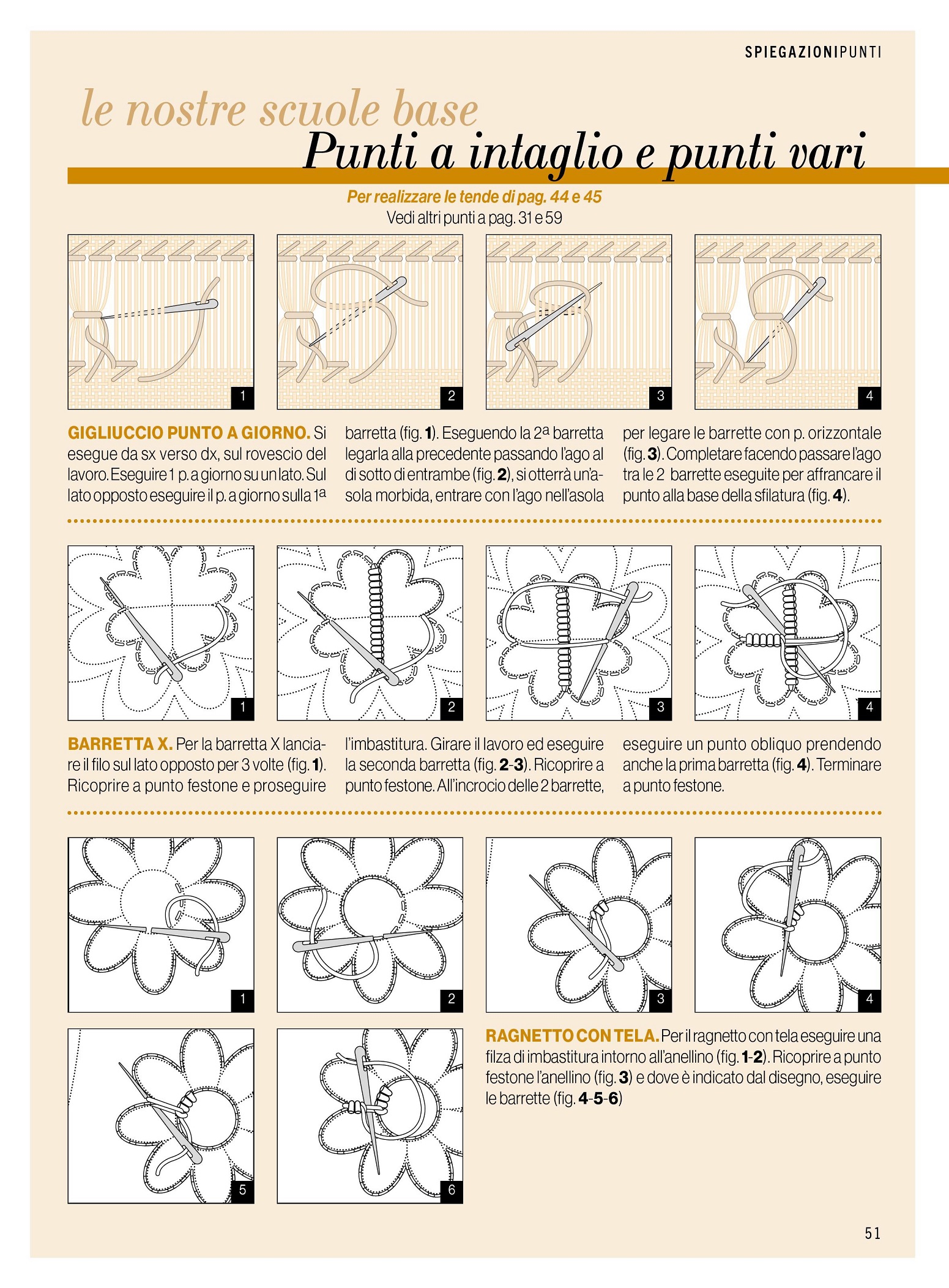 SPIEGAZIONIPUNTI

le nostre scuole base

Punti a intaglio e punti vari

Per realizzare le tende di pag. 44 e 45
Vedi altri punti a pag. 31 e 59

1

2

3

4

GIGLIUCCIO PUNTO A GIORNO. Si esegue da sx verso dx, sul rovescio del lavoro. Eseguire 1 p. a giorno su un lato. Sul lato opposto eseguire il p. a giorno sulla 1ª barretta (fig. 1). Eseguendo la 2ª barretta legarla alla precedente passando l'ago al di sotto di entrambe (fig. 2), si otterrà un'asola morbida, entrare con l'ago nell'asola per legare le barrette con p. orizzontale (fig. 3). Completare facendo passare l'ago tra le 2 barrette eseguite per affrancare il punto alla base della sfilatura (fig. 4).

1

2

3

4

BARRETTA X. Per la barretta X lanciare il filo sul lato opposto per 3 volte (fig. 1). Ricoprire a punto festone e proseguire l'imbastitura. Girare il lavoro ed eseguire la seconda barretta (fig. 2-3). Ricoprire a punto festone. All'incrocio delle 2 barrette, eseguire un punto obliquo prendendo anche la prima barretta (fig. 4). Terminare a punto festone.

1

2

3

4

5

6

RAGNETTO CON TELA. Per il ragnetto con tela eseguire una filza di imbastitura intorno all'anellino (fig. 1-2). Ricoprire a punto festone l'anellino (fig. 3) e dove è indicato dal disegno, eseguire le barrette (fig. 4-5-6)

51