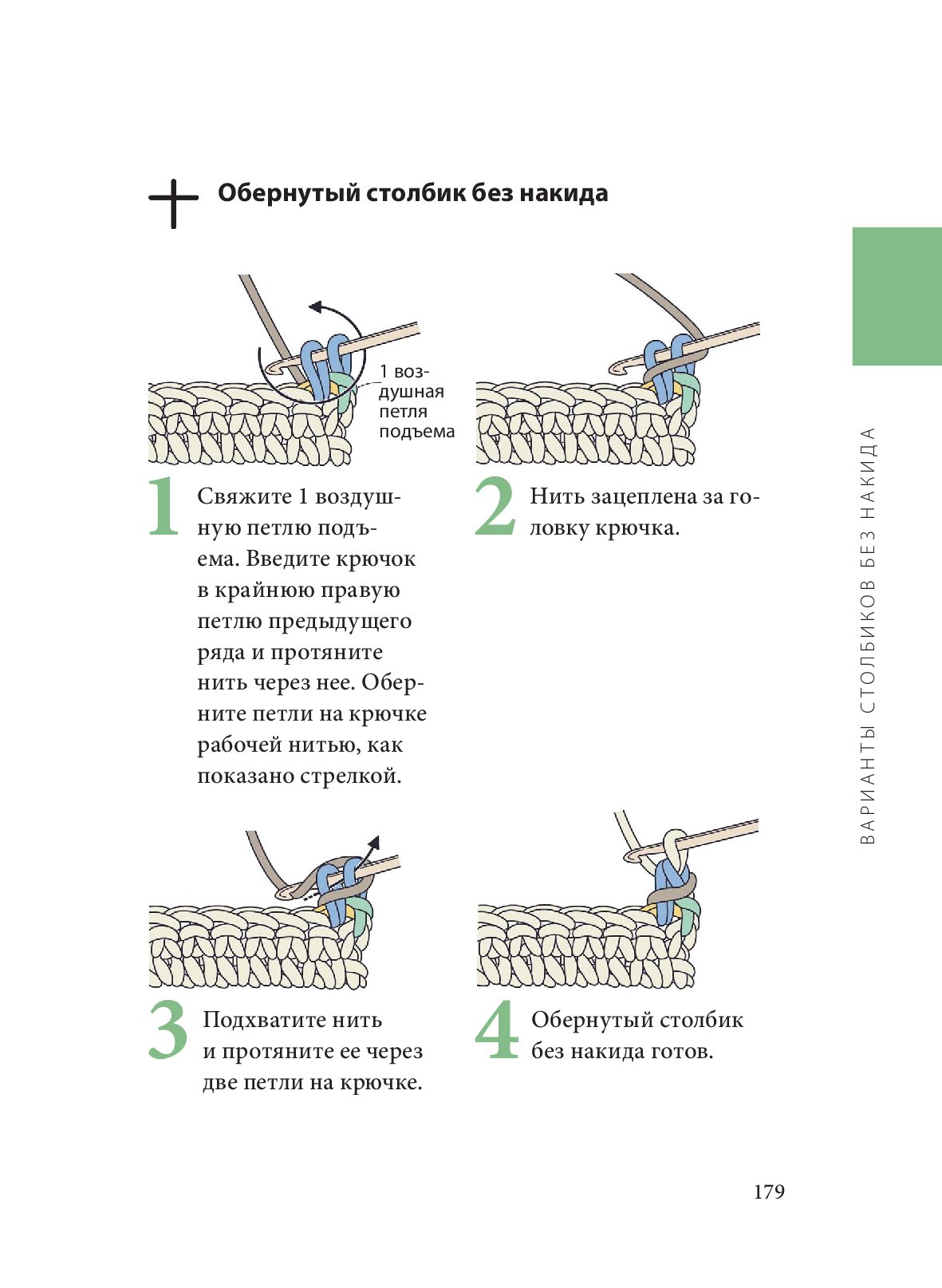 Обернутый столбик без накида

1 воздушная петля подъема

1 Свяжите 1 воздушную петлю подъема. Введите крючок в крайнюю правую петлю предыдущего ряда и протяните нить через нее. Оберните петли на крючке рабочей нитью, как показано стрелкой.

2 Нить зацеплена за головку крючка.

3 Подхватите нить и протяните ее через две петли на крючке.

4 Обернутый столбик без накида готов.

ВАРИАНТЫ СТОЛБИКОВ БЕЗ НАКИДА

179