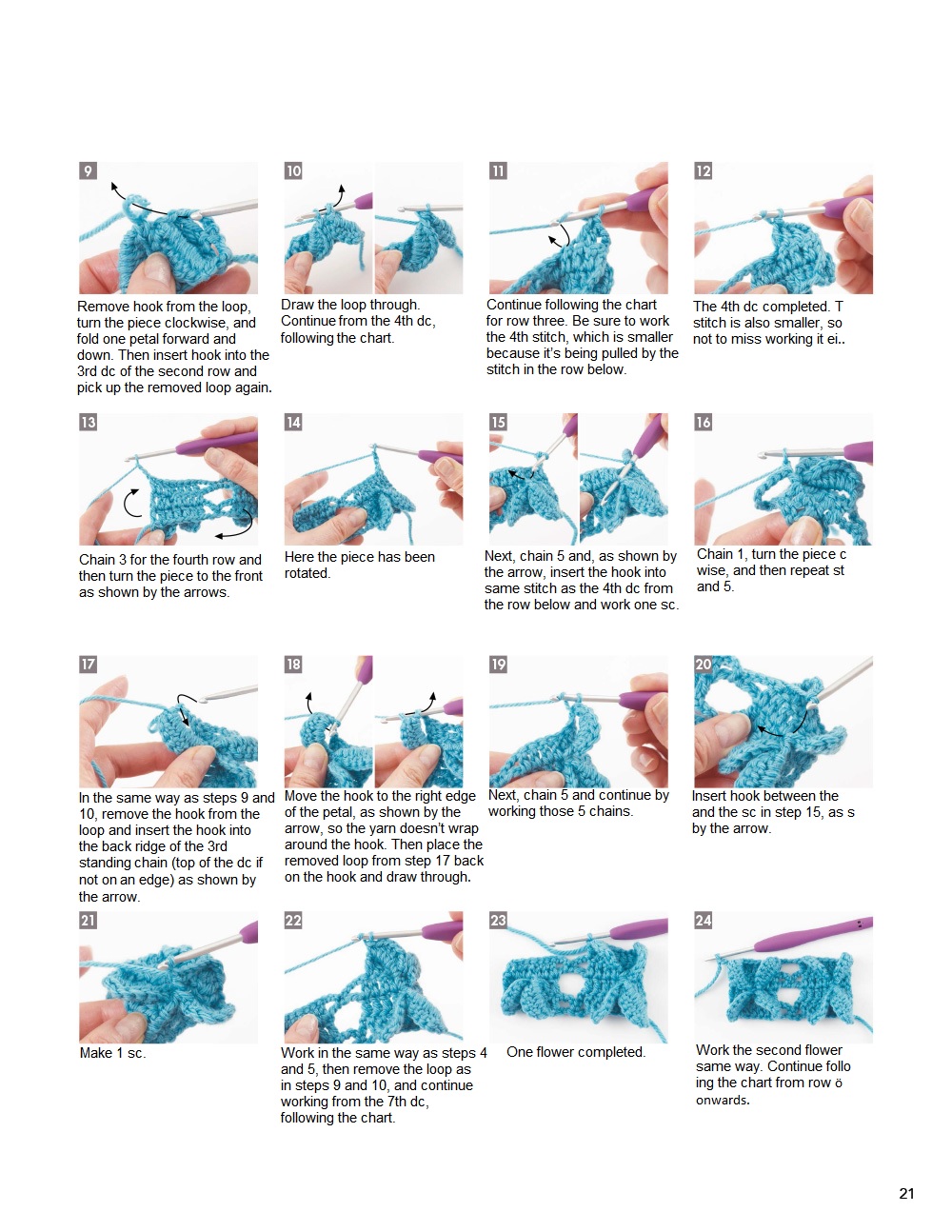 9

Remove hook from the loop, turn the piece clockwise, and fold one petal forward and down. Then insert hook into the 3rd dc of the second row and pick up the removed loop again.

10

Draw the loop through. Continue from the 4th dc, following the chart.

11

Continue following the chart for row three. Be sure to work the 4th stitch, which is smaller because it's being pulled by the stitch in the row below.

12

The 4th dc completed. T stitch is also smaller, so not to miss working it ei..

13

Chain 3 for the fourth row and then turn the piece to the front as shown by the arrows.

14

Here the piece has been rotated.

15

Next, chain 5 and, as shown by the arrow, insert the hook into same stitch as the 4th dc from the row below and work one sc.

16

Chain 1, turn the piece c wise, and then repeat st and 5.

17

In the same way as steps 9 and 10, remove the hook from the loop and insert the hook into the back ridge of the 3rd standing chain (top of the dc if not on an edge) as shown by the arrow.

18

Move the hook to the right edge of the petal, as shown by the arrow, so the yarn doesn't wrap around the hook. Then place the removed loop from step 17 back on the hook and draw through.

19

Next, chain 5 and continue by working those 5 chains.

20

Insert hook between the and the sc in step 15, as s by the arrow.

21

Make 1 sc.

22

Work in the same way as steps 4 and 5, then remove the loop as in steps 9 and 10, and continue working from the 7th dc, following the chart.

23

One flower completed.

24

Work the second flower same way. Continue follo ing the chart from row 6 onwards.

21